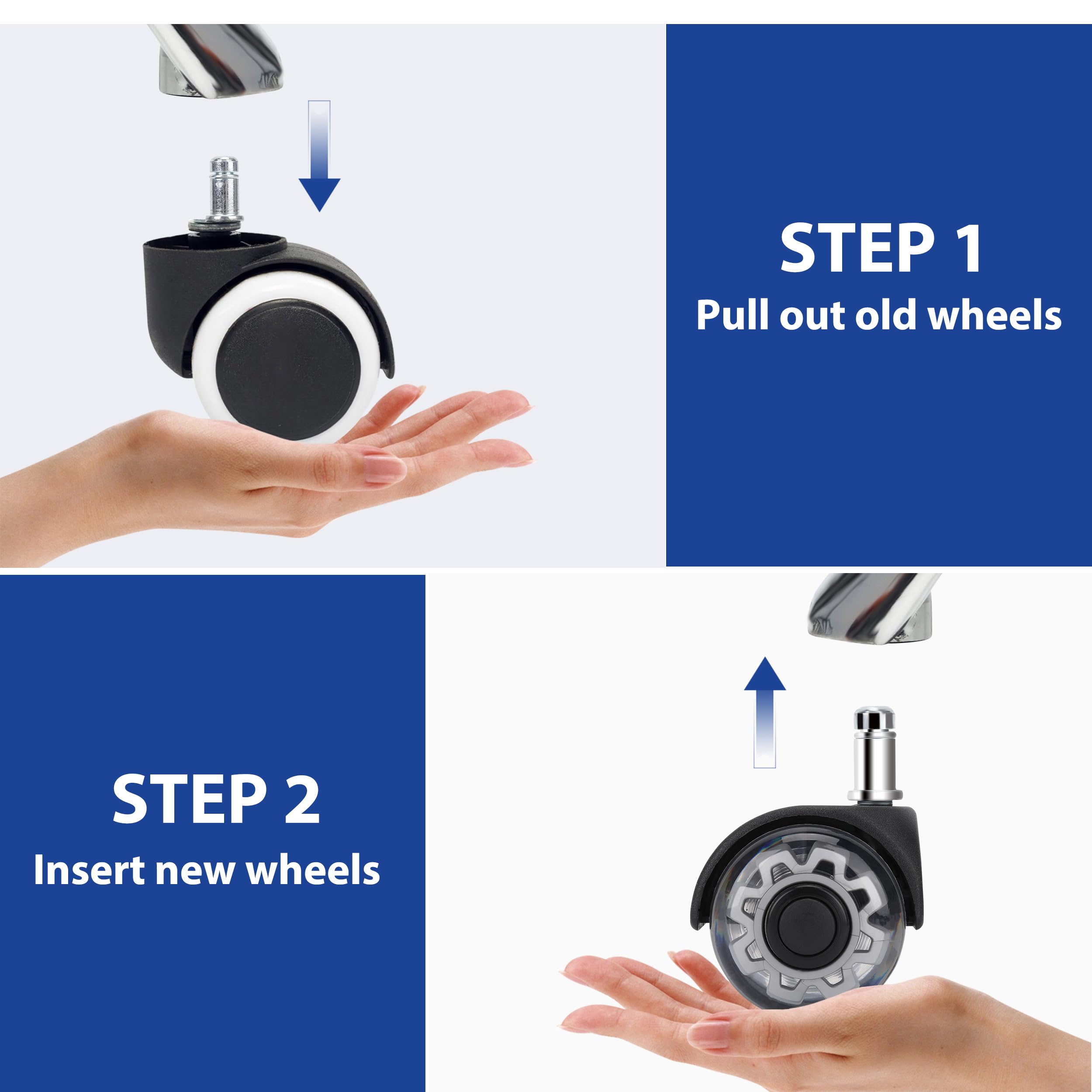 STEP 1
Pull out old wheels

STEP 2
Insert new wheels