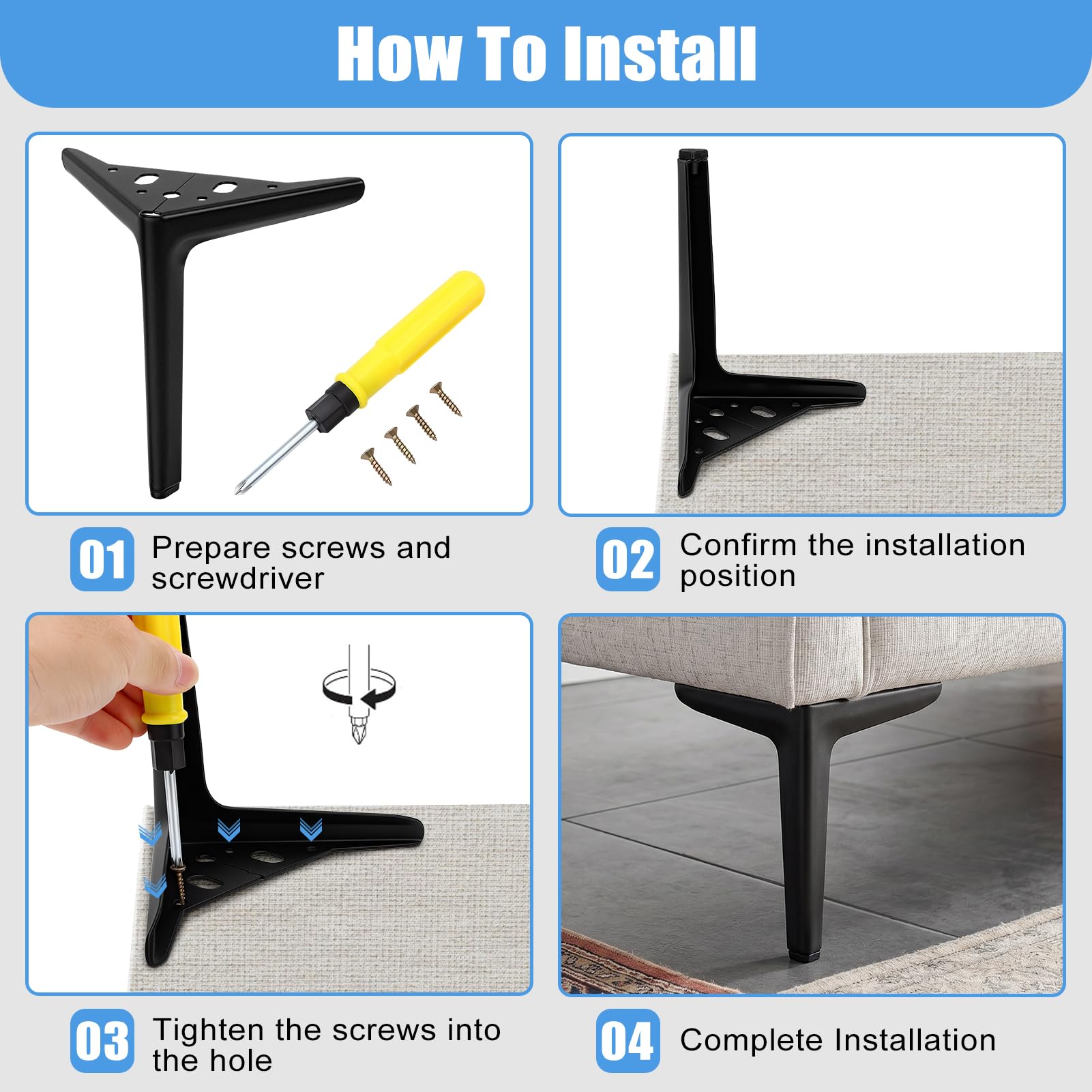 How To Install

01 Prepare screws and screwdriver

02 Confirm the installation position

03 Tighten the screws into the hole

04 Complete Installation