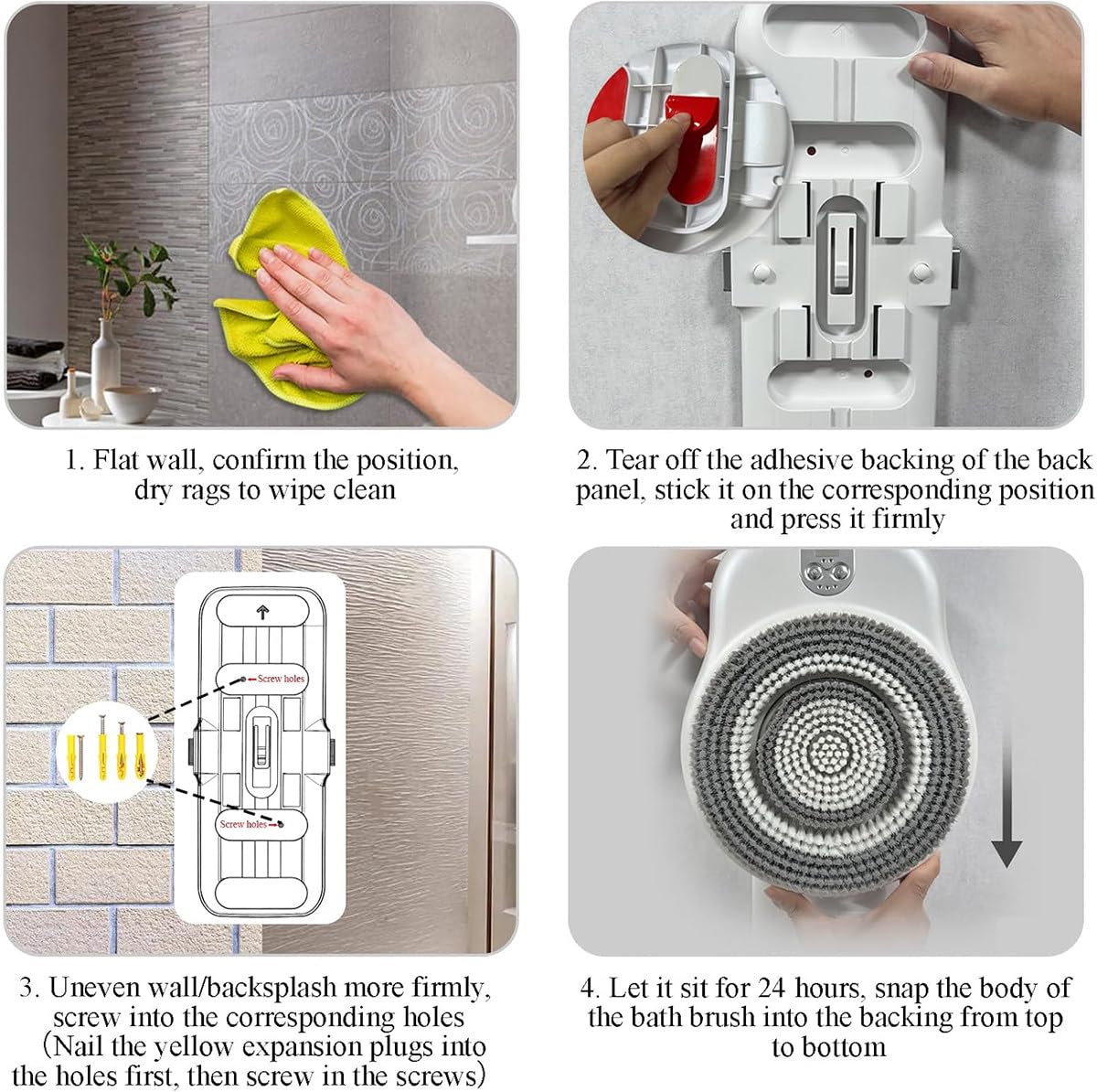 1. Flat wall, confirm the position, dry rags to wipe clean

2. Tear off the adhesive backing of the back panel, stick it on the corresponding position and press it firmly

Screw holes

Screw holes

3. Uneven wall/backsplash more firmly, screw into the corresponding holes （Nail the yellow expansion plugs into the holes first, then screw in the screws）

4. Let it sit for 24 hours, snap the body of the bath brush into the backing from top to bottom