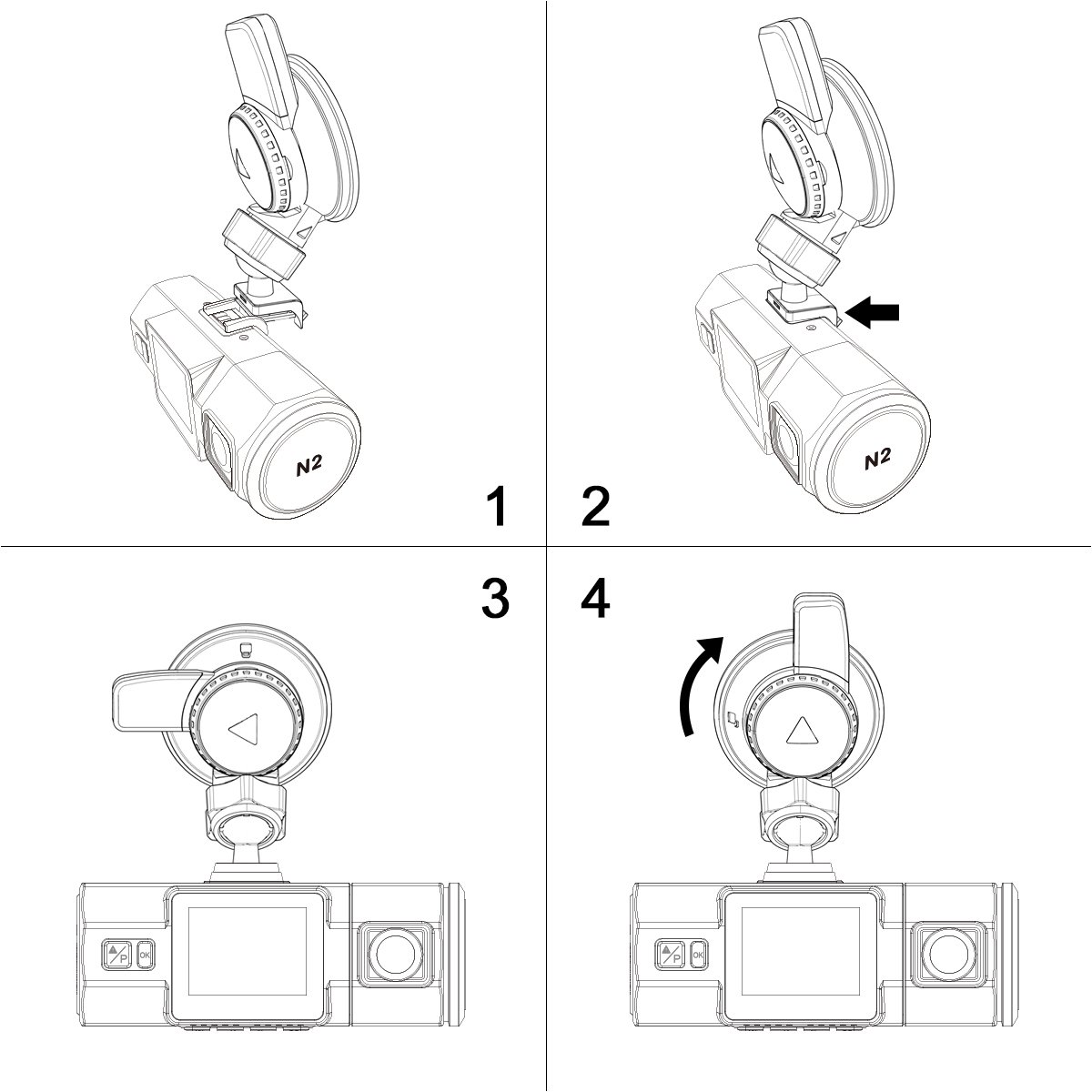 N2

1

N2

2

3

P
OK

4

P
OK