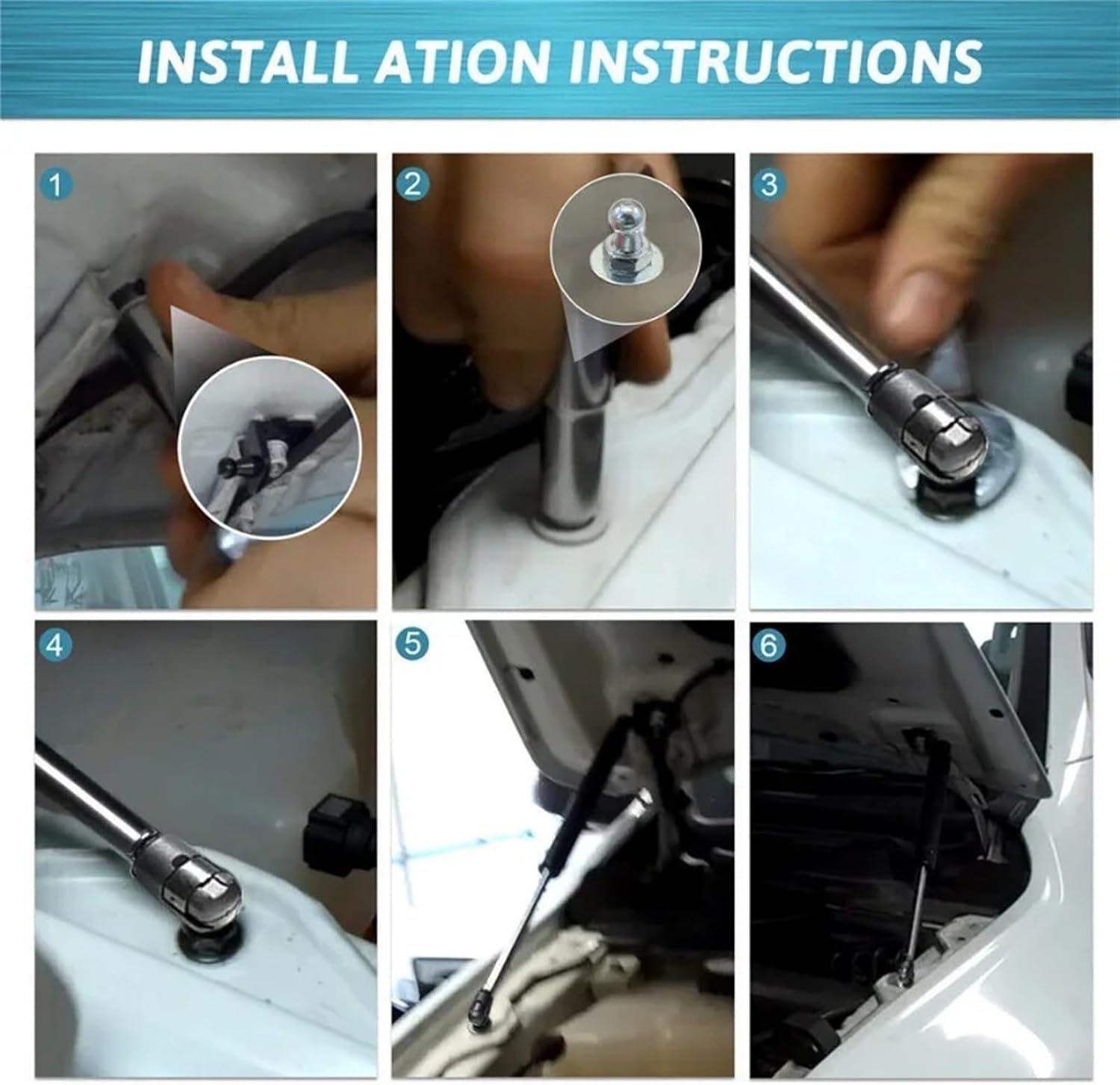 INSTALL ATION INSTRUCTIONS

1

2

3

4

5

6