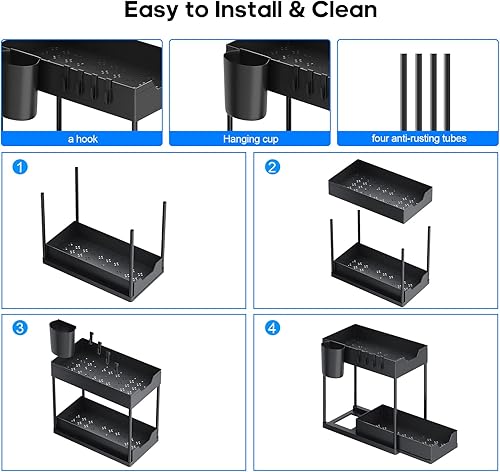 Easy to Install & Clean

a hook

Hanging cup

four anti-rusting tubes

1

2

3

4