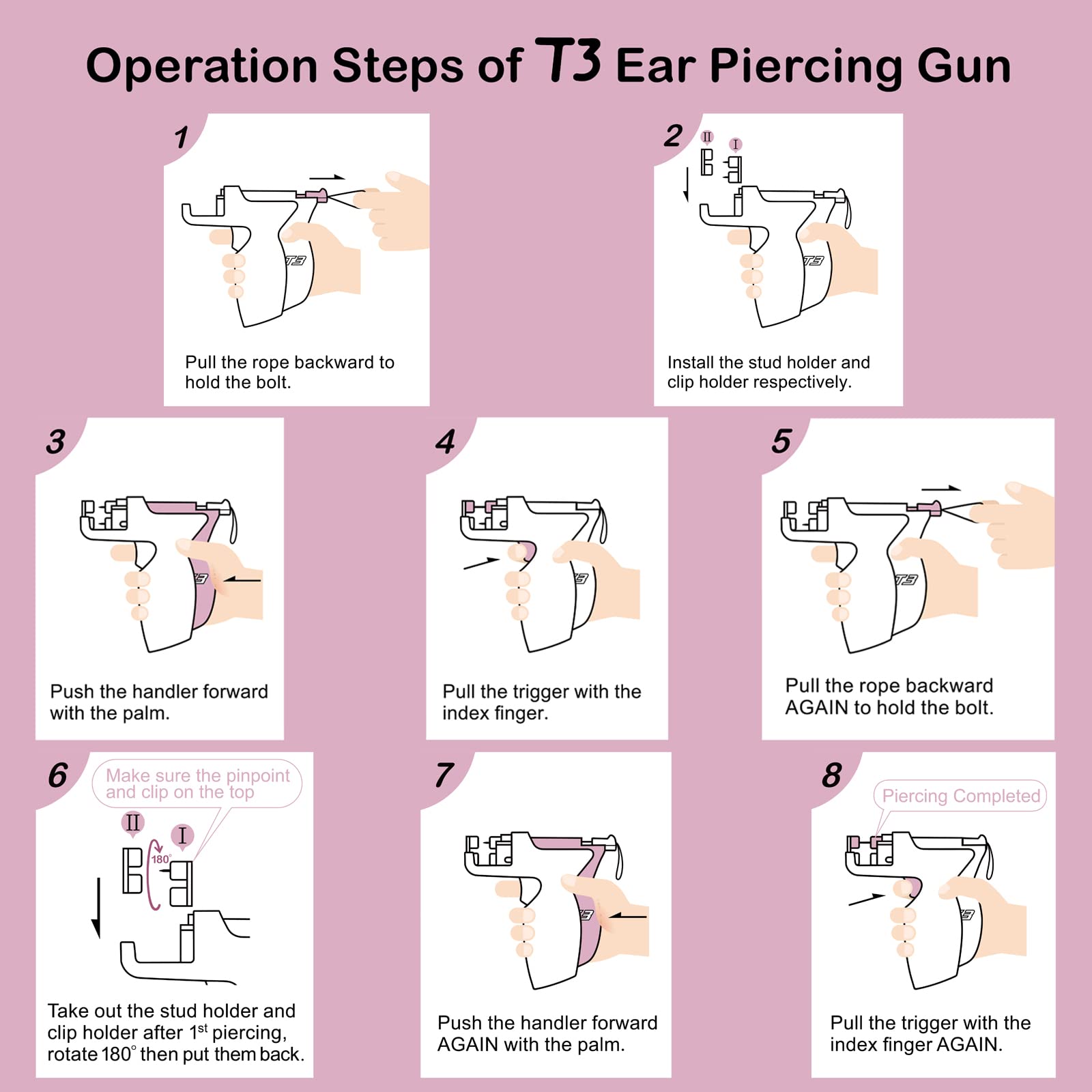 Operation Steps of T3 Ear Piercing Gun

1

T3

Pull the rope backward to hold the bolt.

2

II I

T3

Install the stud holder and clip holder respectively.

3

T3

Push the handler forward with the palm.

4

T3

Pull the trigger with the index finger.

5

T3

Pull the rope backward AGAIN to hold the bolt.

6

Make sure the pinpoint and clip on the top

II I

180°

Take out the stud holder and clip holder after 1$^{st}$ piercing, rotate 180° then put them back.

7

T3

Push the handler forward AGAIN with the palm.

8

Piercing Completed

T3

Pull the trigger with the index finger AGAIN.