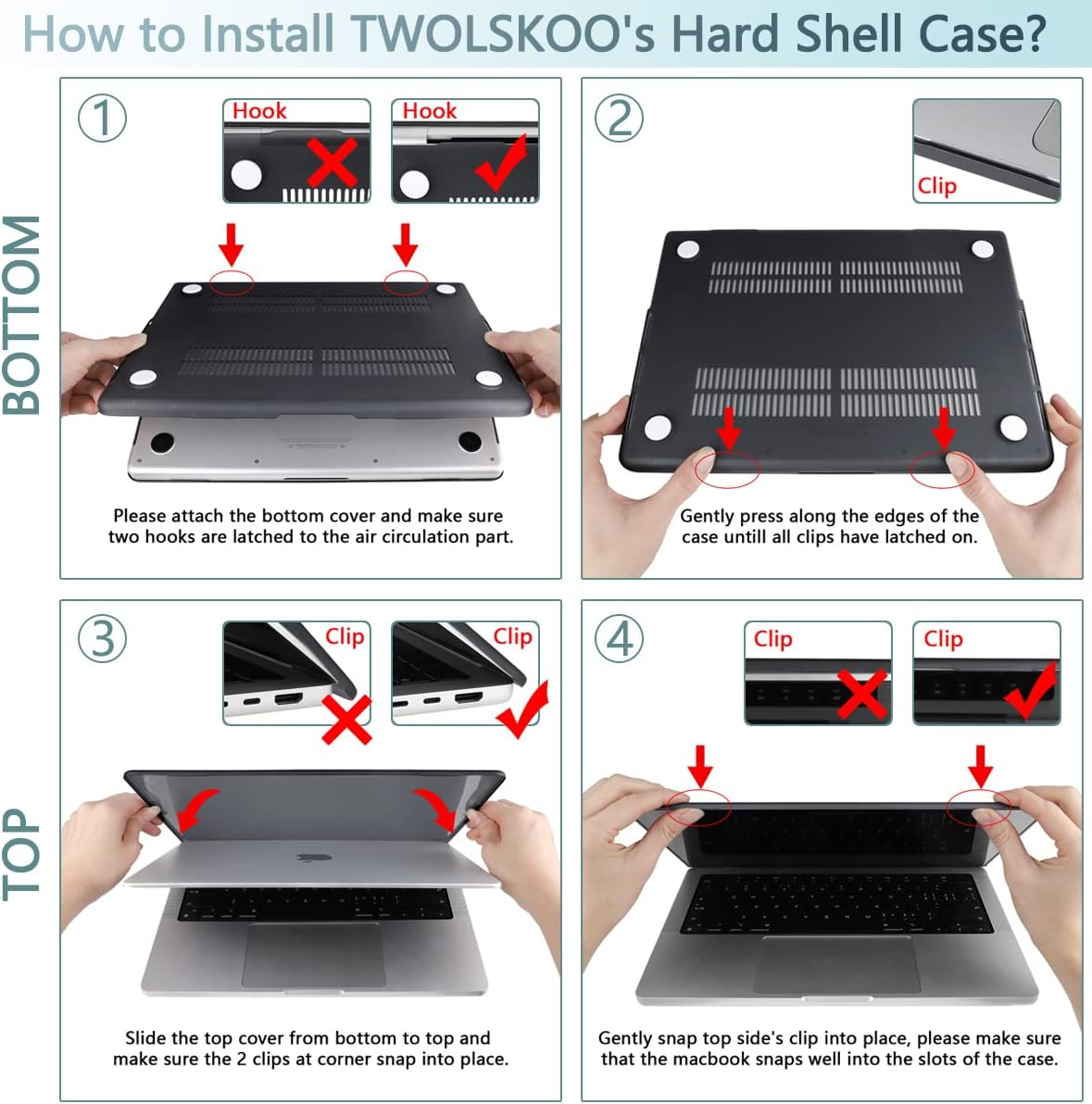 How to Install TWOLSKOO's Hard Shell Case?

BOTTOM

①

Hook

Hook

Please attach the bottom cover and make sure two hooks are latched to the air circulation part.

②

Clip

Gently press along the edges of the case untill all clips have latched on.

TOP

③

Clip

Clip

Slide the top cover from bottom to top and make sure the 2 clips at corner snap into place.

④

Clip

Clip

Gently snap top side's clip into place, please make sure that the macbook snaps well into the slots of the case.