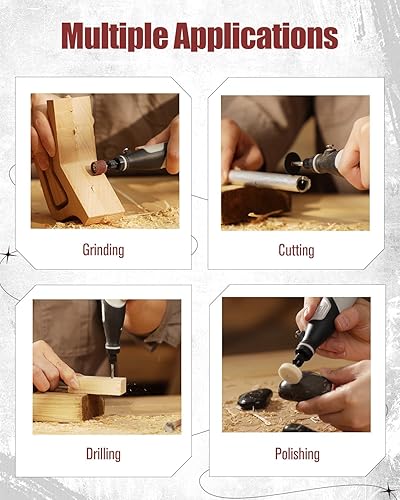 Multiple Applications

Grinding

Cutting

Drilling

Polishing