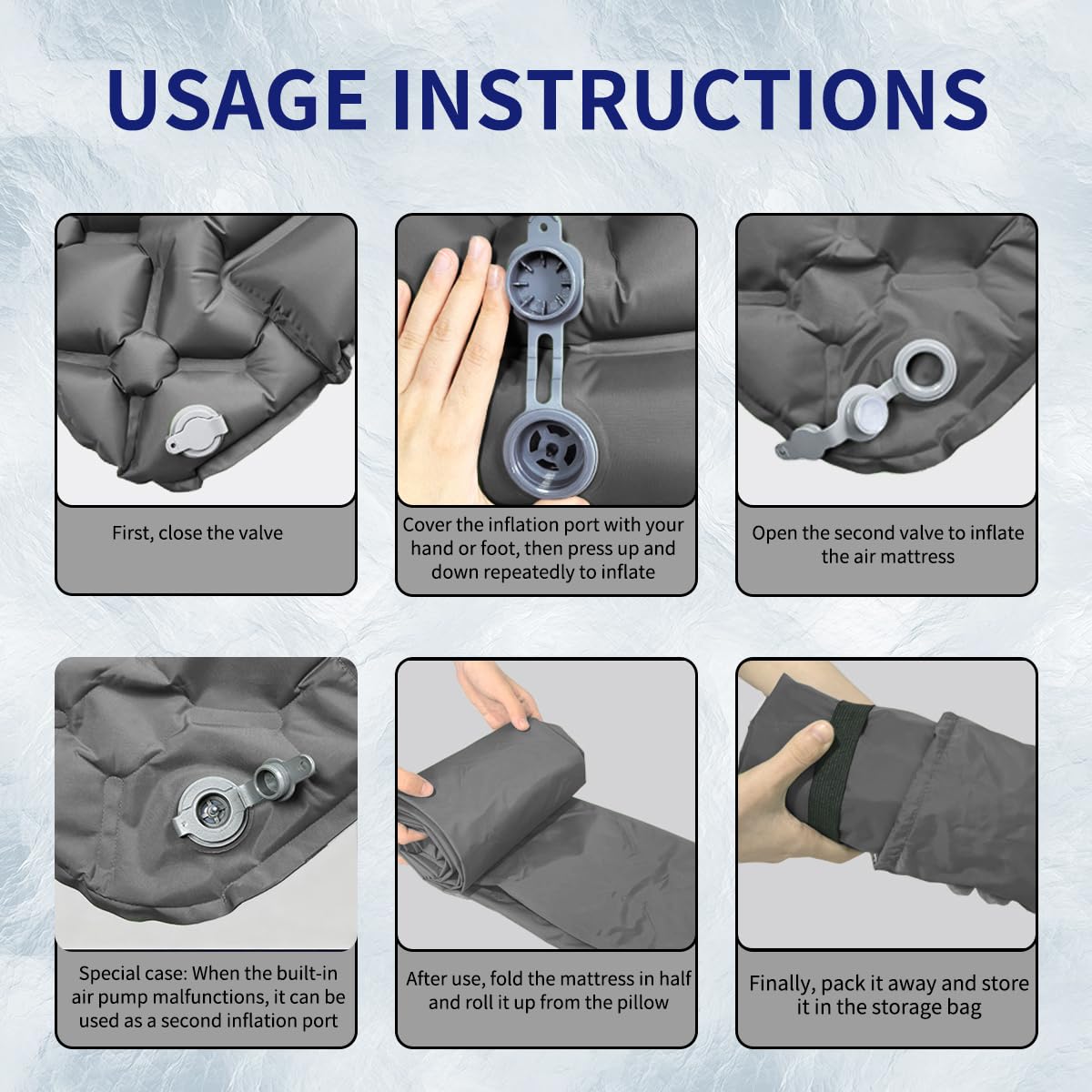 USAGE INSTRUCTIONS

First, close the valve

Cover the inflation port with your hand or foot, then press up and down repeatedly to inflate

Open the second valve to inflate the air mattress

Special case: When the built-in air pump malfunctions, it can be used as a second inflation port

After use, fold the mattress in half and roll it up from the pillow

Finally, pack it away and store it in the storage bag