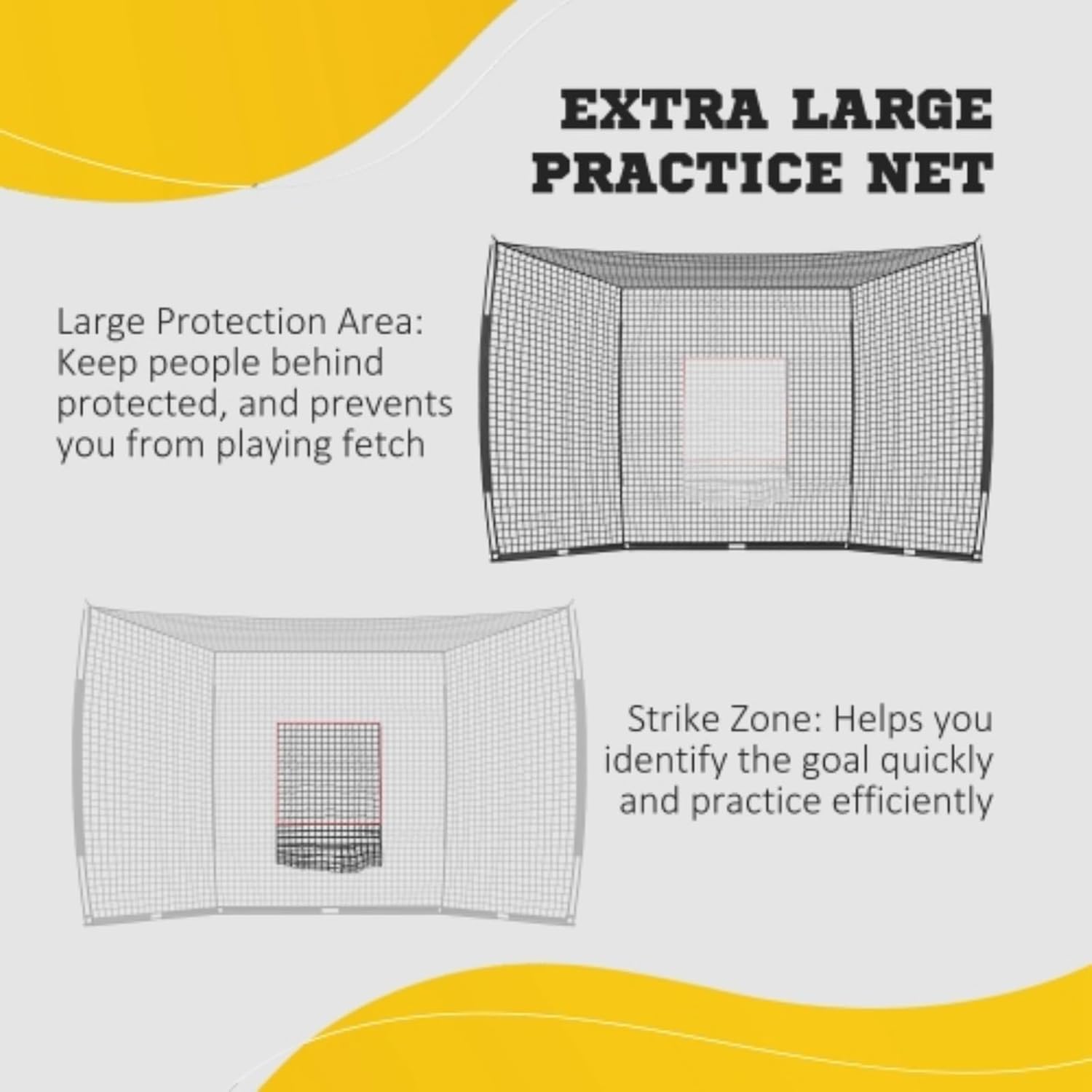 EXTRA LARGE PRACTICE NET

Large Protection Area: Keep people behind protected, and prevents you from playing fetch

Strike Zone: Helps you identify the goal quickly and practice efficiently