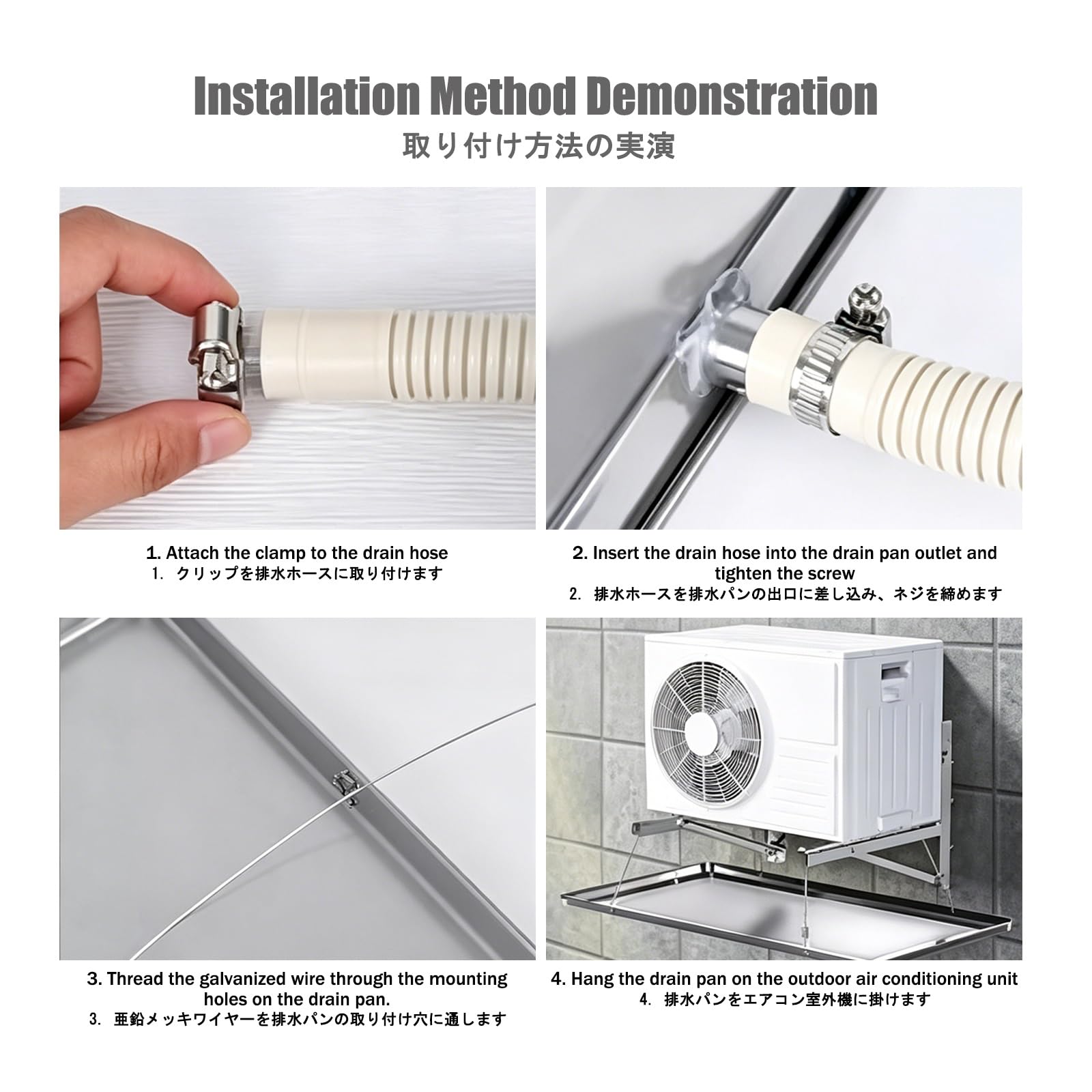 Installation Method Demonstration
取り付け方法の実演

1. Attach the clamp to the drain hose
1. クリップを排水ホースに取り付けます

2. Insert the drain hose into the drain pan outlet and tighten the screw
2. 排水ホースを排水パンの出口に差し込み、ネジを締めます

3. Thread the galvanized wire through the mounting holes on the drain pan.
3. 亜鉛メッキワイヤーを排水パンの取り付け穴に通します

4. Hang the drain pan on the outdoor air conditioning unit
4. 排水パンをエアコン室外機に掛けます