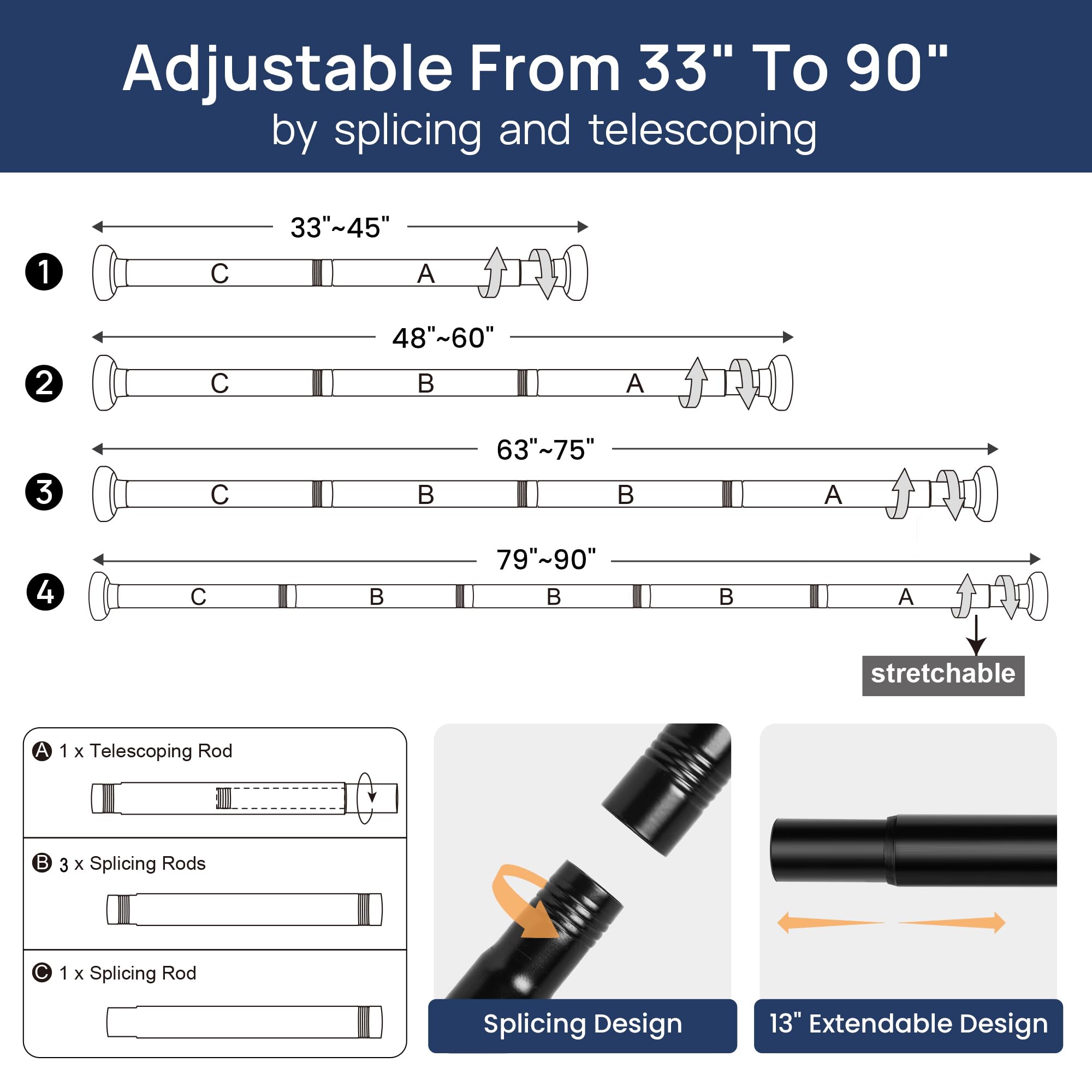 Adjustable From 33" To 90"
by splicing and telescoping

33"~45"
1
C A

48"~60"
2
C B A

63"~75"
3
C B B A

79"~90"
4
C B B B A

stretchable

A 1 x Telescoping Rod

B 3 x Splicing Rods

C 1 x Splicing Rod

Splicing Design

13" Extendable Design