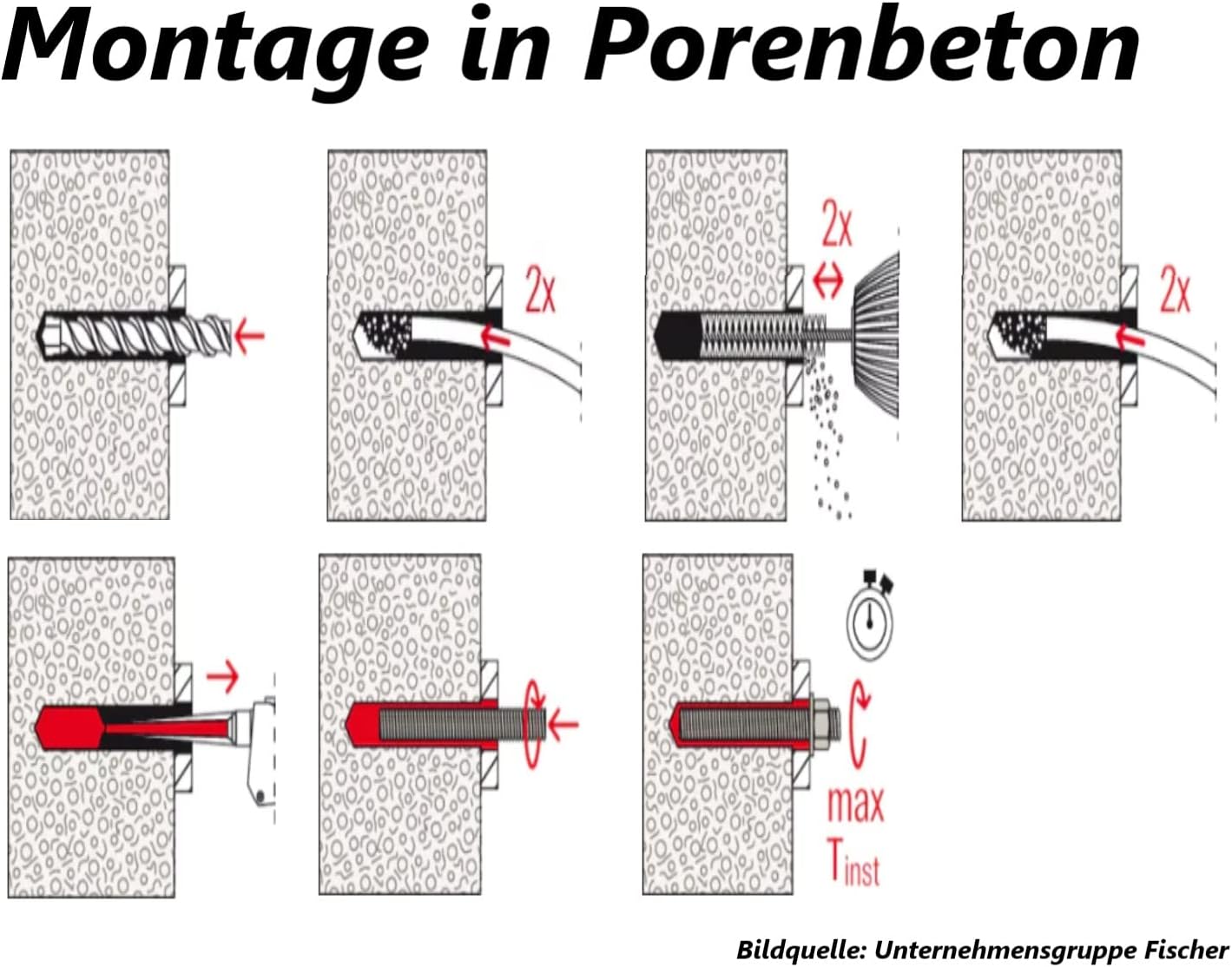 Montage in Porenbeton

2x

2x

2x

max
$T_{inst}$

Bildquelle: Unternehmensgruppe Fischer