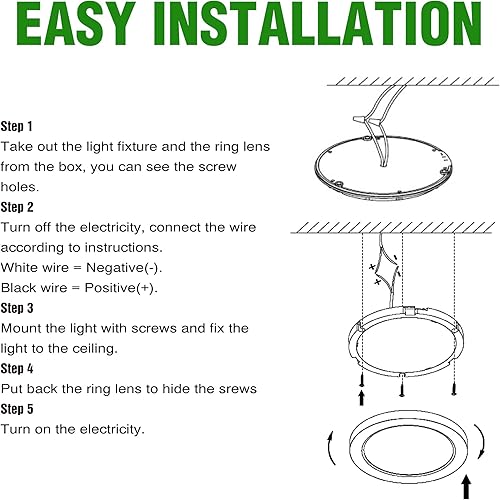 EASY INSTALLATION

Step 1
Take out the light fixture and the ring lens from the box, you can see the screw holes.

Step 2
Turn off the electricity, connect the wire according to instructions.
White wire = Negative(-).
Black wire = Positive(+).

Step 3
Mount the light with screws and fix the light to the ceiling.

Step 4
Put back the ring lens to hide the srews

Step 5
Turn on the electricity.