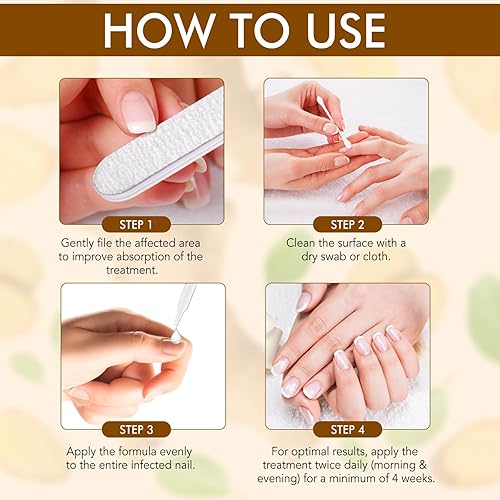 HOW TO USE

STEP 1
Gently file the affected area to improve absorption of the treatment.

STEP 2
Clean the surface with a dry swab or cloth.

STEP 3
Apply the formula evenly to the entire infected nail.

STEP 4
For optimal results, apply the treatment twice daily (morning & evening) for a minimum of 4 weeks.