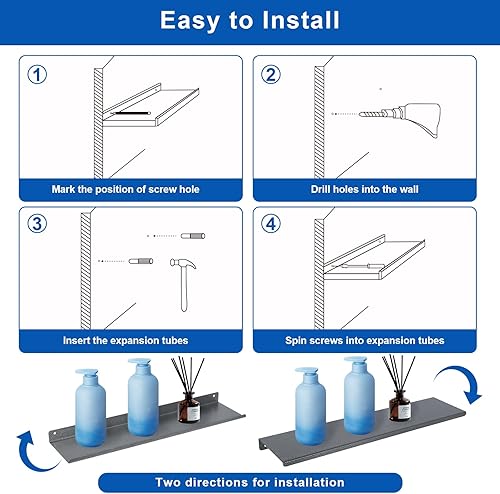 Easy to Install

①

Mark the position of screw hole

②

Drill holes into the wall

③

Insert the expansion tubes

④

Spin screws into expansion tubes

Two directions for installation