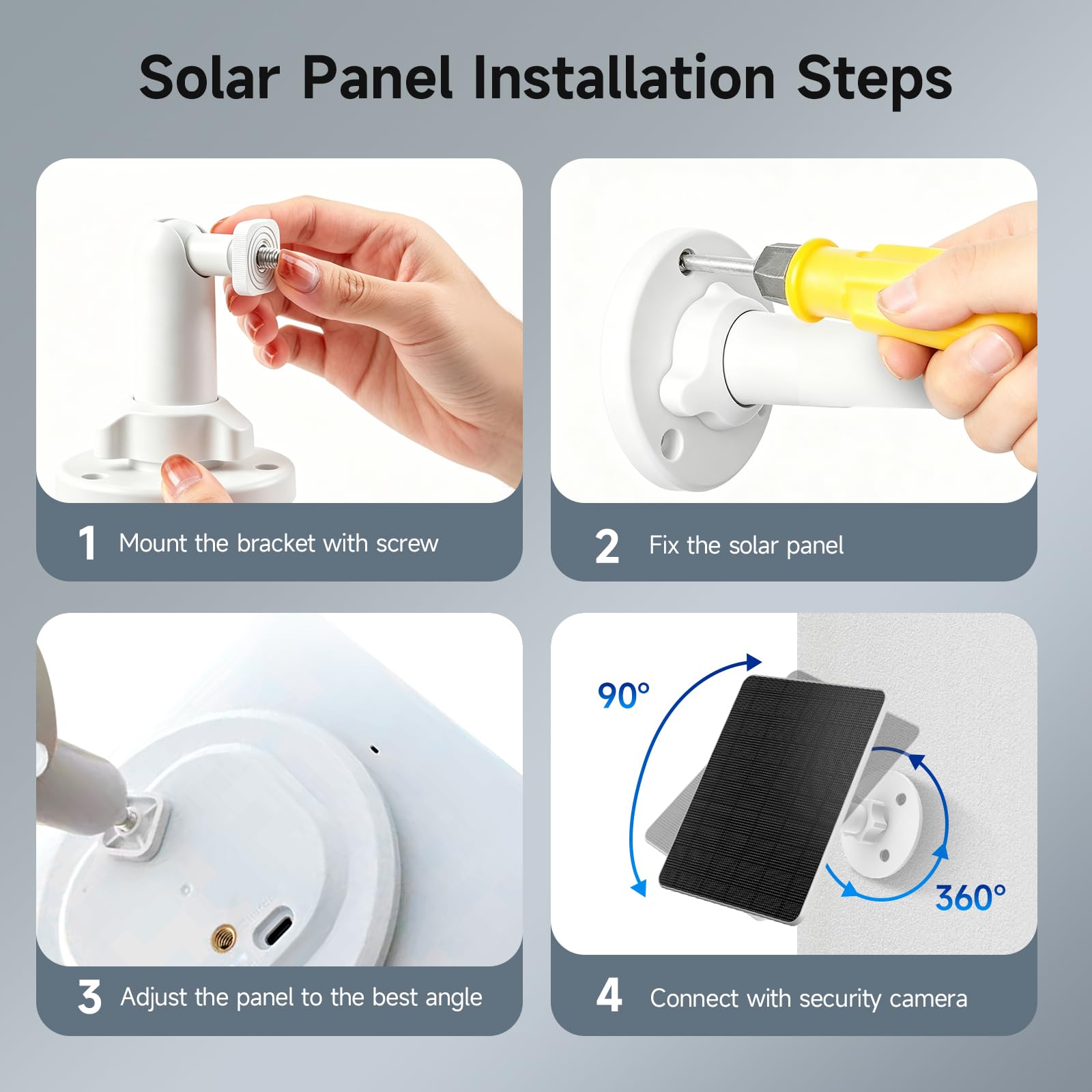 Solar Panel Installation Steps

1 Mount the bracket with screw

2 Fix the solar panel

3 Adjust the panel to the best angle

90°

360°

4 Connect with security camera