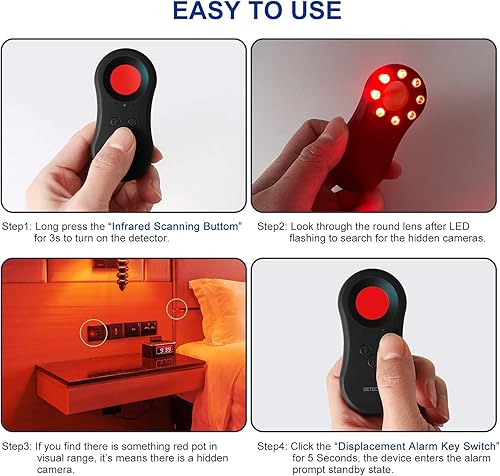 EASY TO USE

Step1: Long press the "Infrared Scanning Buttom" for 3s to turn on the detector.

Step2: Look through the round lens after LED flashing to search for the hidden cameras.

9:39

DETEC

Step3: If you find there is something red pot in visual range, it's means there is a hidden camera.

Step4: Click the "Displacement Alarm Key Switch" for 5 Seconds, the device enters the alarm prompt standby state.