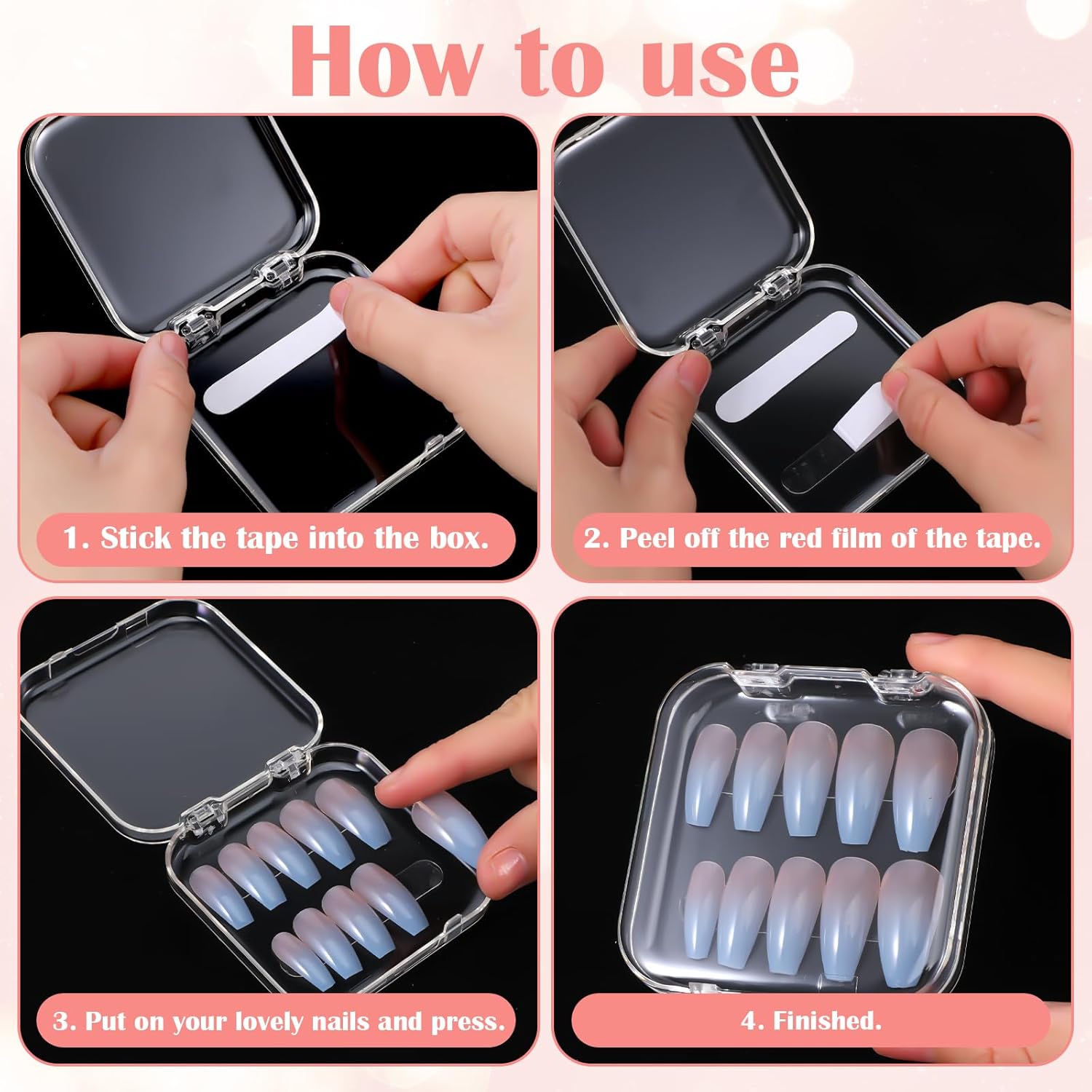 How to use

1. Stick the tape into the box.

2. Peel off the red film of the tape.

3. Put on your lovely nails and press.

4. Finished.