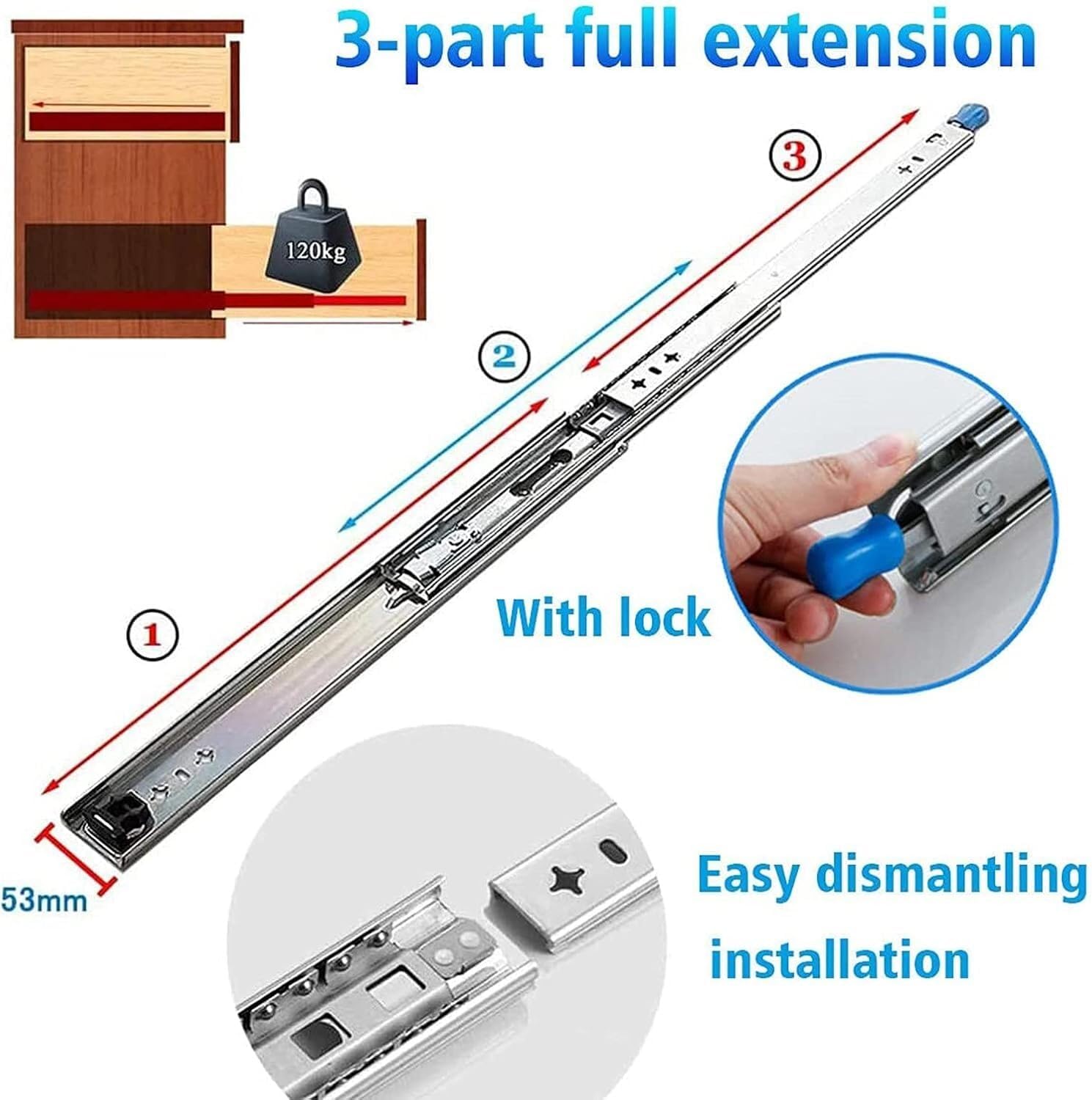 3-part full extension

120kg

③

②

①

With lock

53mm

Easy dismantling

installation