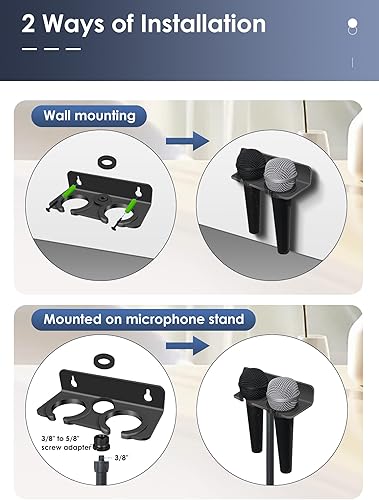 2 Ways of Installation

Wall mounting

Mounted on microphone stand

3/8" to 5/8" screw adapter

3/8"