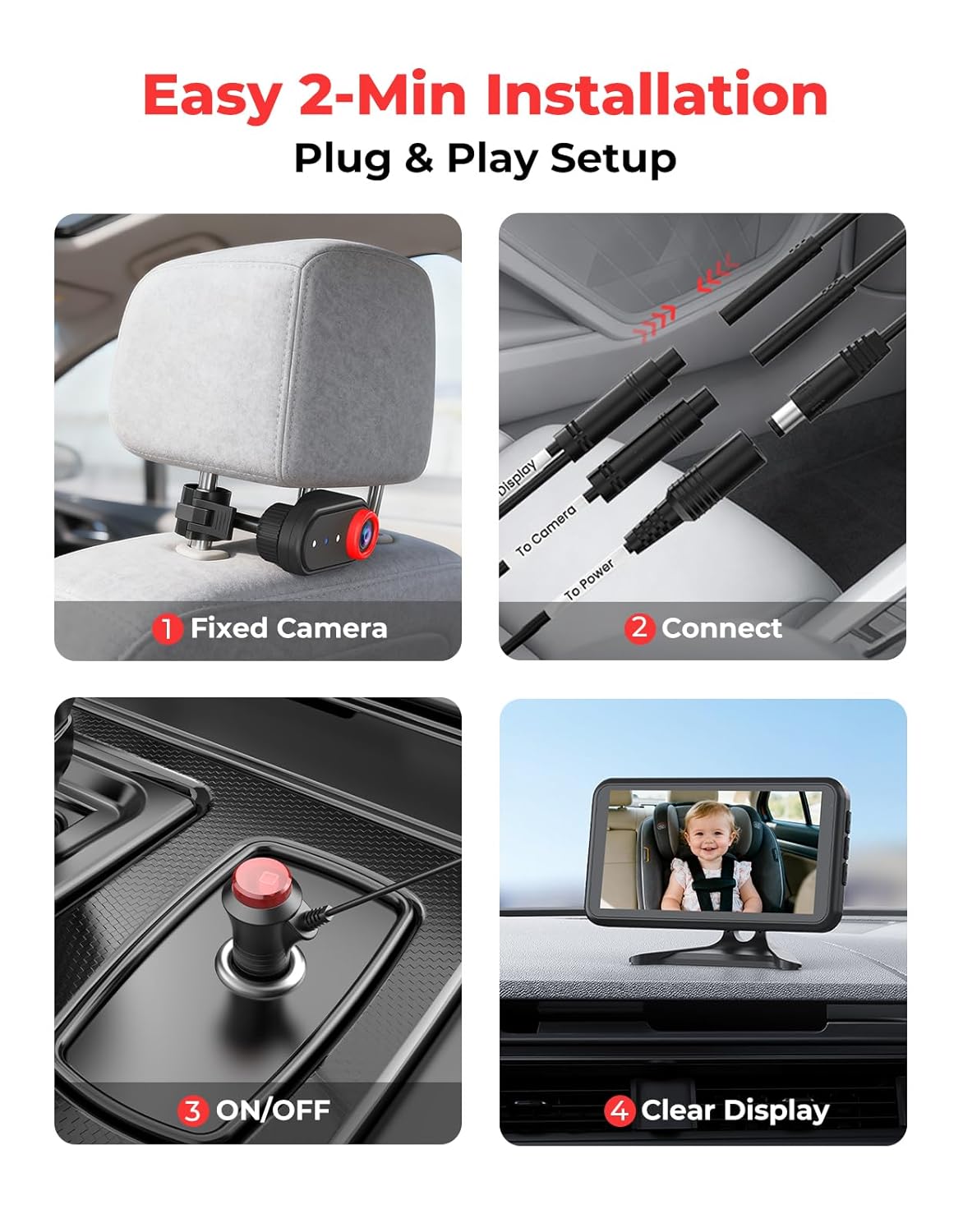 Easy 2-Min Installation

Plug & Play Setup

1 Fixed Camera

Display

To Camera

To Power

2 Connect

3 ON/OFF

4 Clear Display