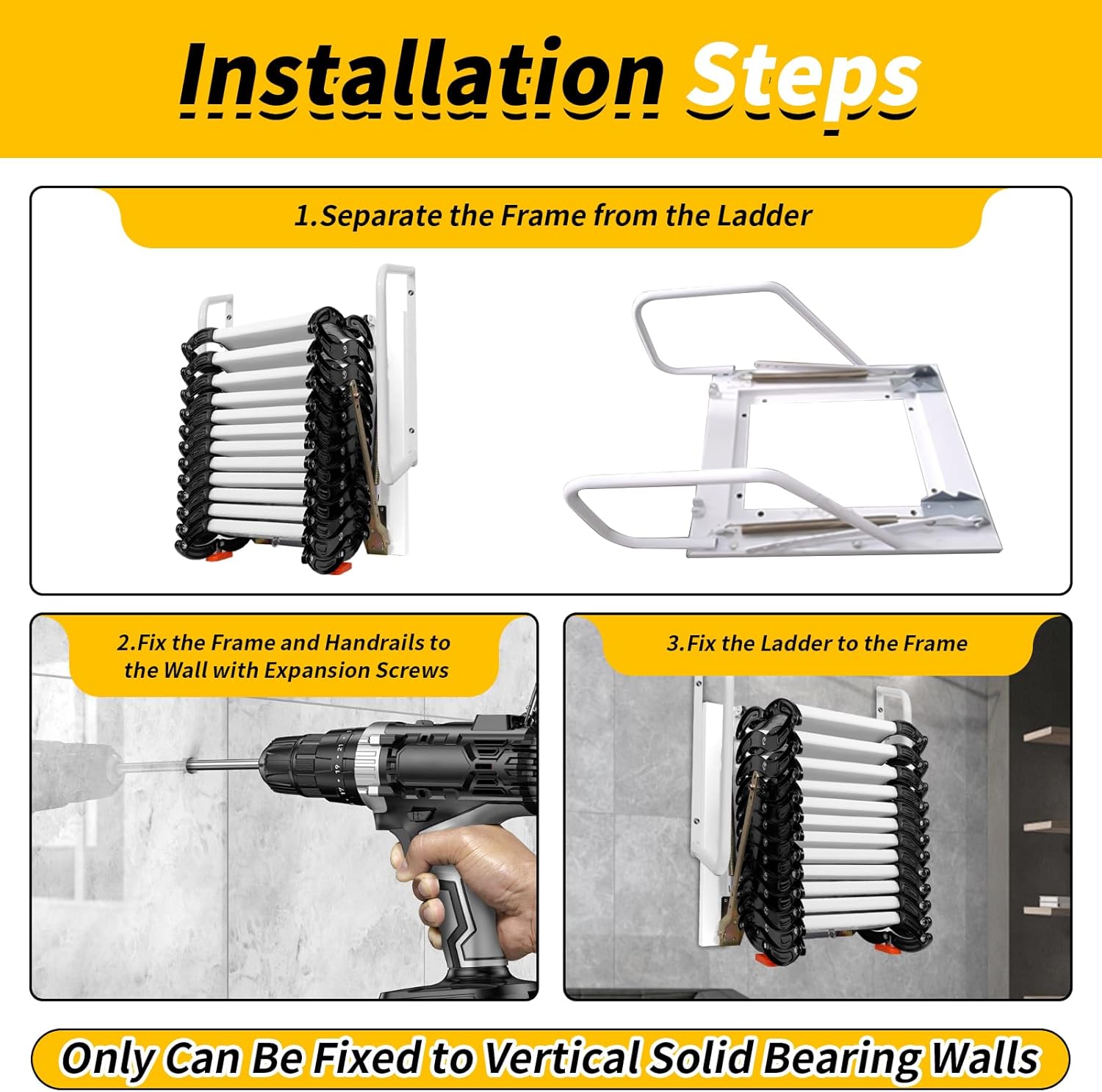 Installation Steps

1.Separate the Frame from the Ladder

2.Fix the Frame and Handrails to the Wall with Expansion Screws

3.Fix the Ladder to the Frame

Only Can Be Fixed to Vertical Solid Bearing Walls