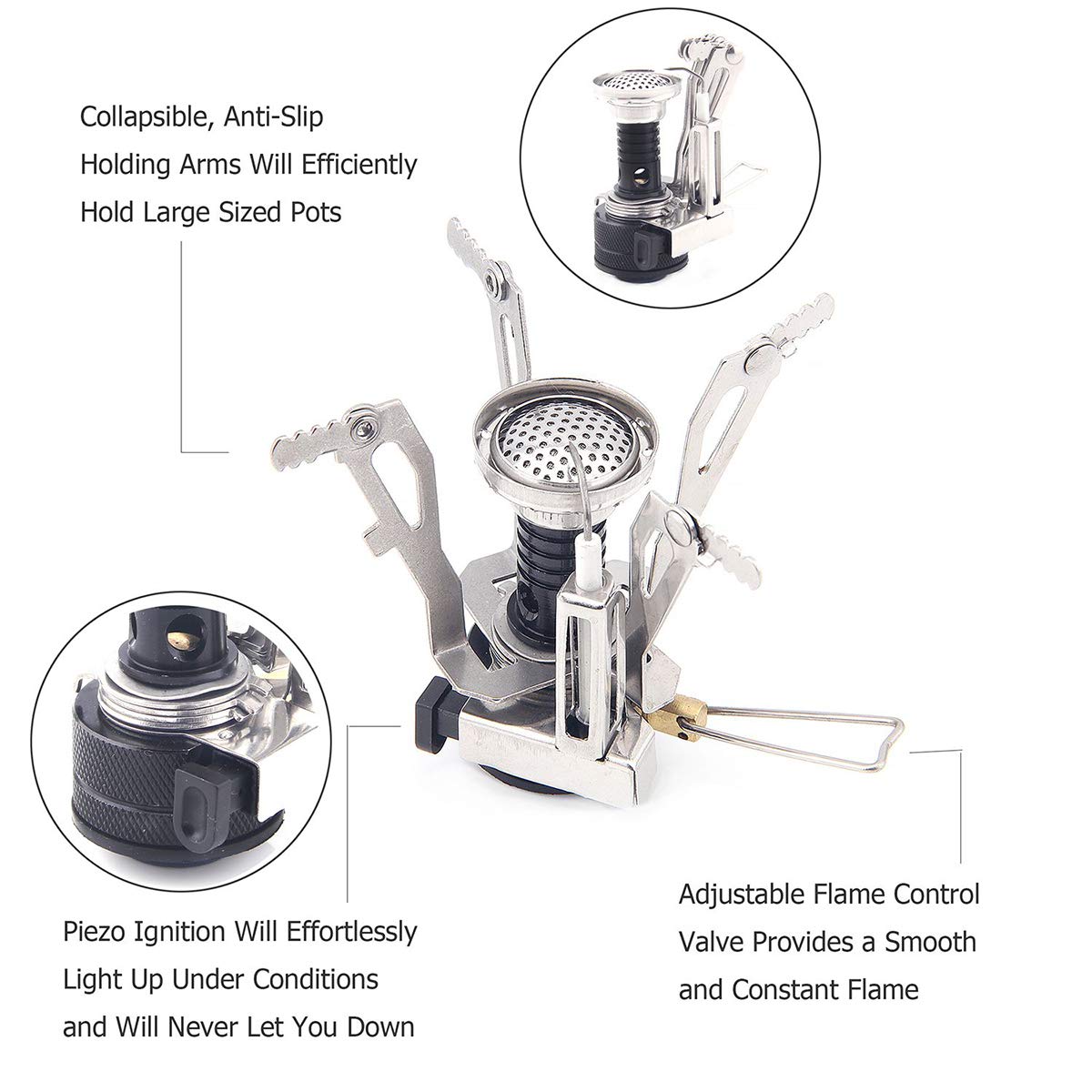 Collapsible, Anti-Slip Holding Arms Will Efficiently Hold Large Sized Pots

Piezo Ignition Will Effortlessly Light Up Under Conditions and Will Never Let You Down

Adjustable Flame Control Valve Provides a Smooth and Constant Flame