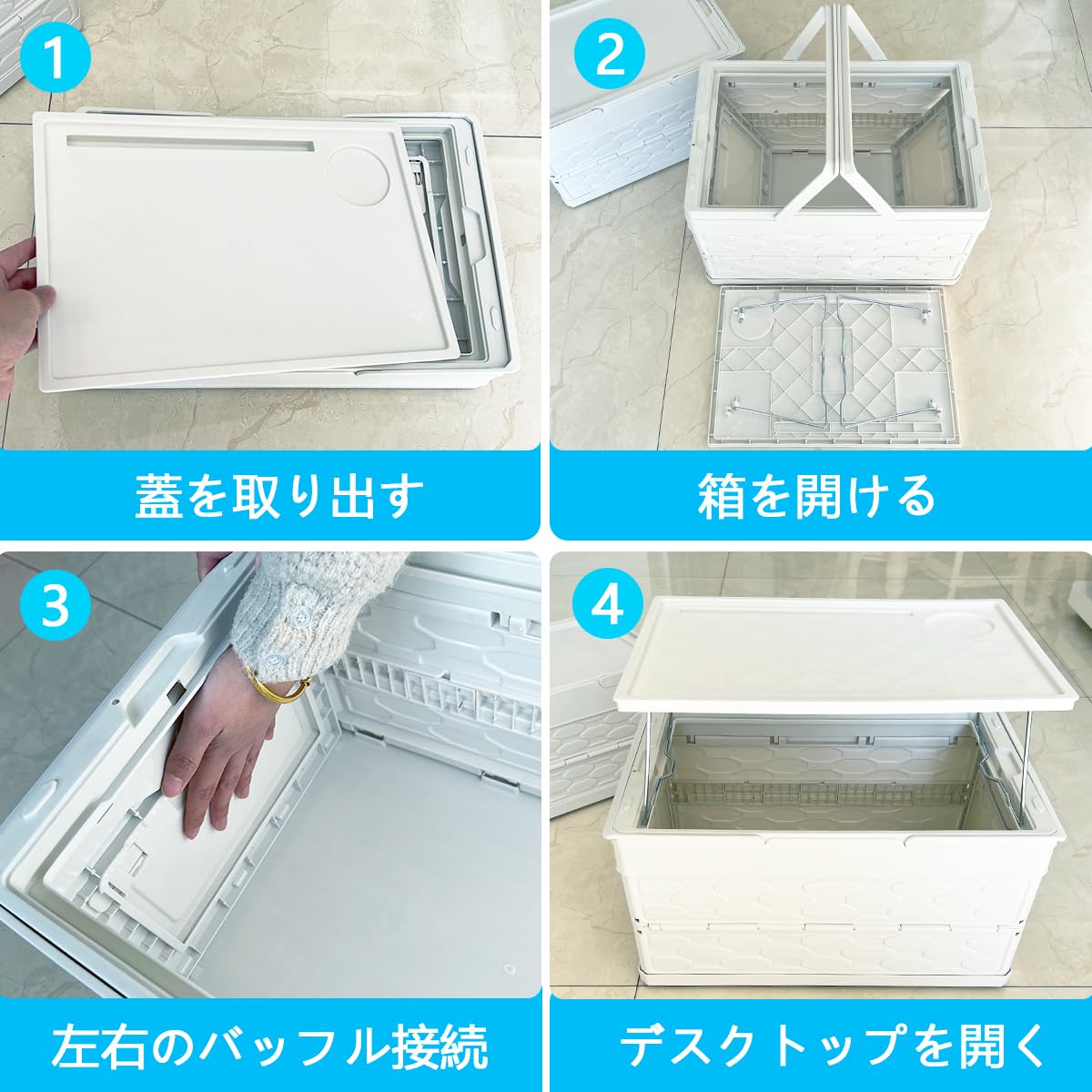 1
蓋を取り出す

2
箱を開ける

3
左右のバッフル接続

4
デスクトップを開く