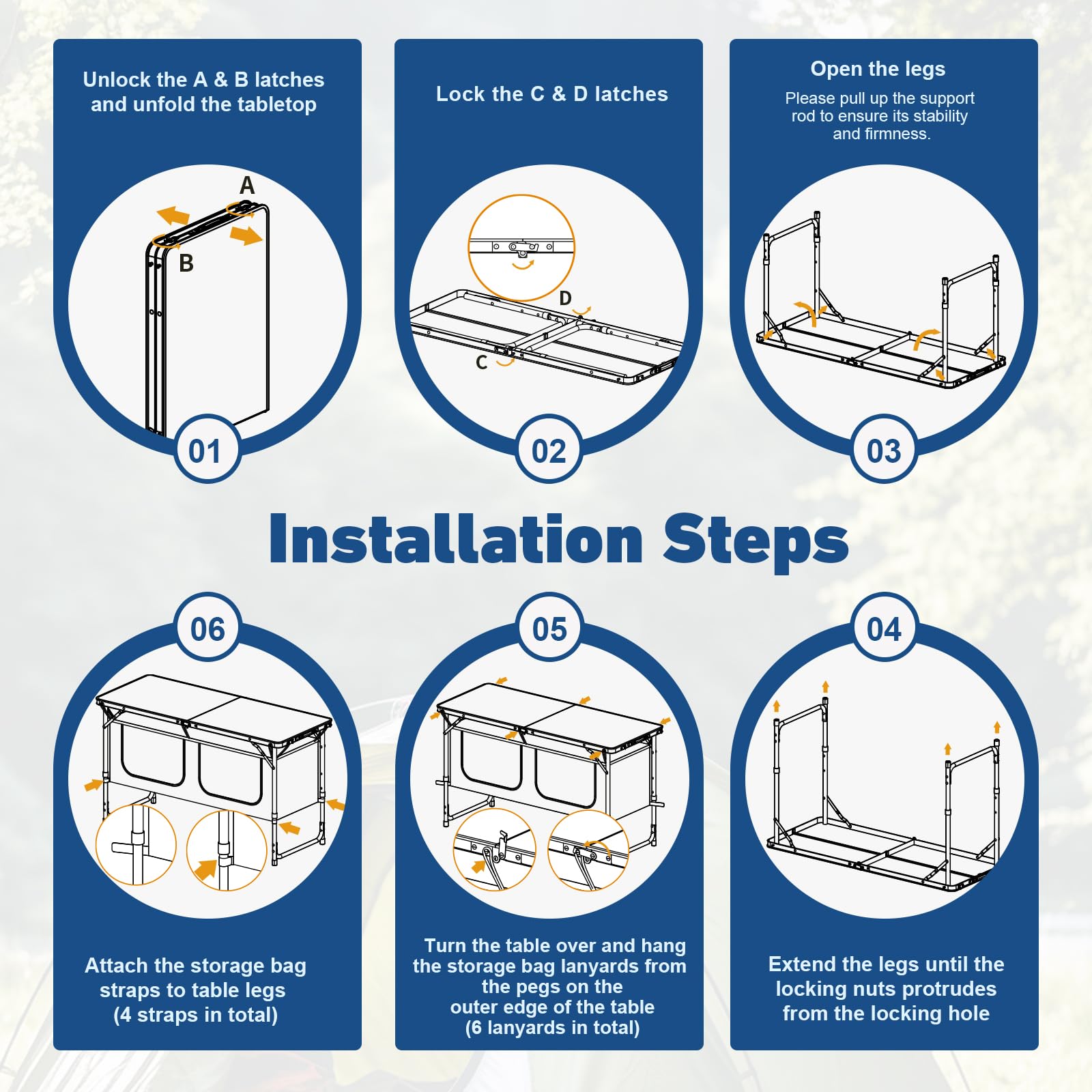 Unlock the A & B latches and unfold the tabletop

A

B

01

Lock the C & D latches

D

C

02

Open the legs

Please pull up the support rod to ensure its stability and firmness.

03

Installation Steps

06

Attach the storage bag straps to table legs (4 straps in total)

05

Turn the table over and hang the storage bag lanyards from the pegs on the outer edge of the table (6 lanyards in total)

04

Extend the legs until the locking nuts protrudes from the locking hole