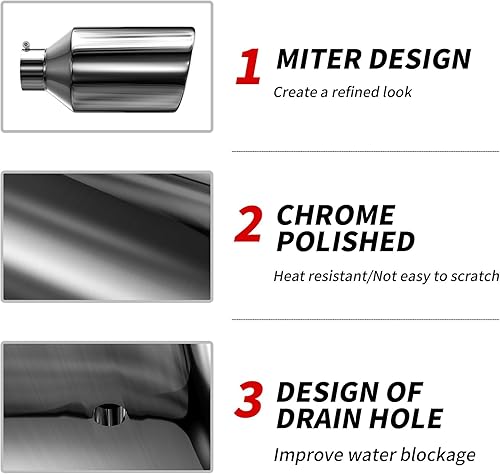 1 MITER DESIGN

Create a refined look

2 CHROME POLISHED

Heat resistant/Not easy to scratch

3 DESIGN OF DRAIN HOLE

Improve water blockage