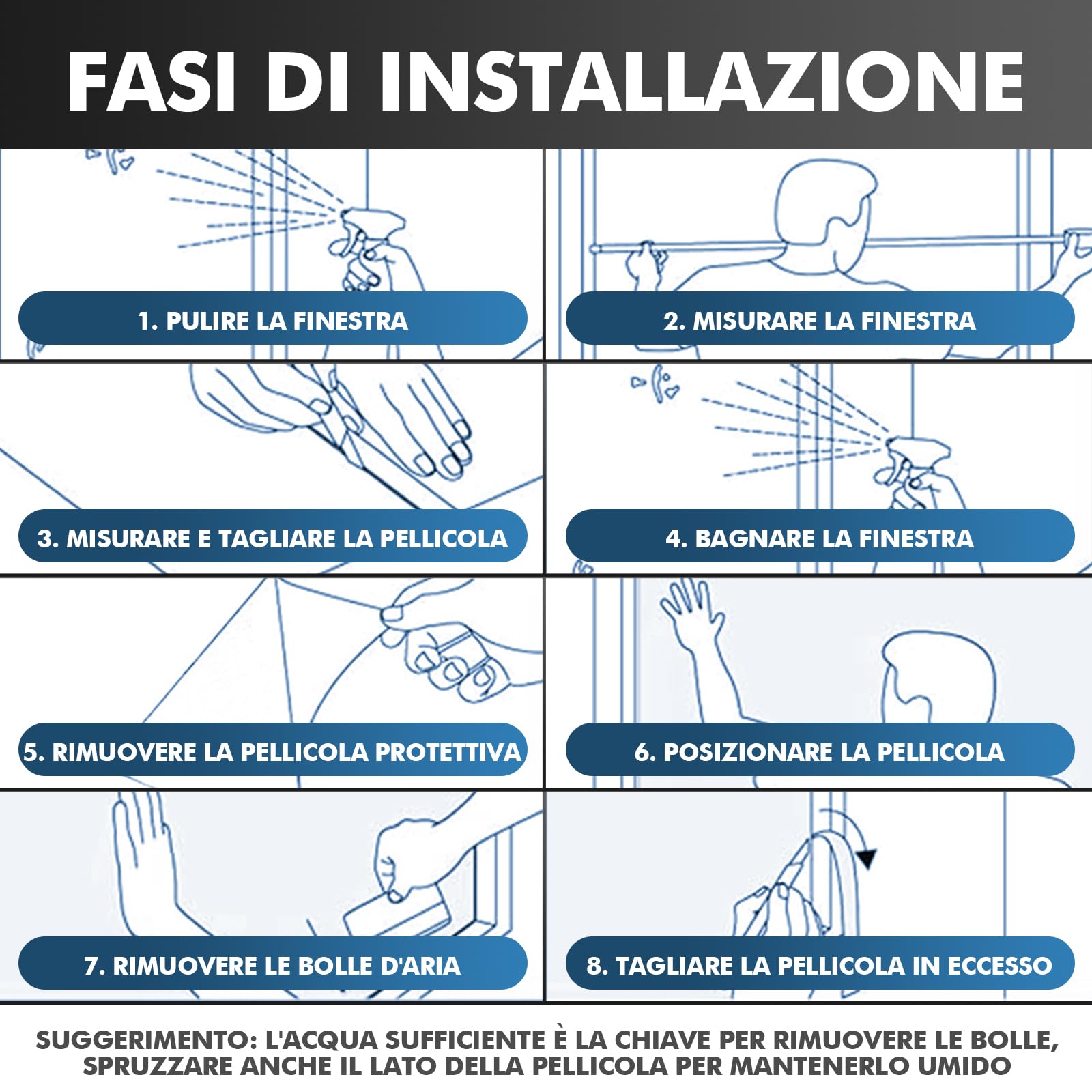 FASI DI INSTALLAZIONE

1. PULIRE LA FINESTRA

2. MISURARE LA FINESTRA

3. MISURARE E TAGLIARE LA PELLICOLA

4. BAGNARE LA FINESTRA

5. RIMUOVERE LA PELLICOLA PROTETTIVA

6. POSIZIONARE LA PELLICOLA

7. RIMUOVERE LE BOLLE D'ARIA

8. TAGLIARE LA PELLICOLA IN ECCESSO

SUGGERIMENTO: L'ACQUA SUFFICIENTE È LA CHIAVE PER RIMUOVERE LE BOLLE, SPRUZZARE ANCHE IL LATO DELLA PELLICOLA PER MANTENERLO UMIDO