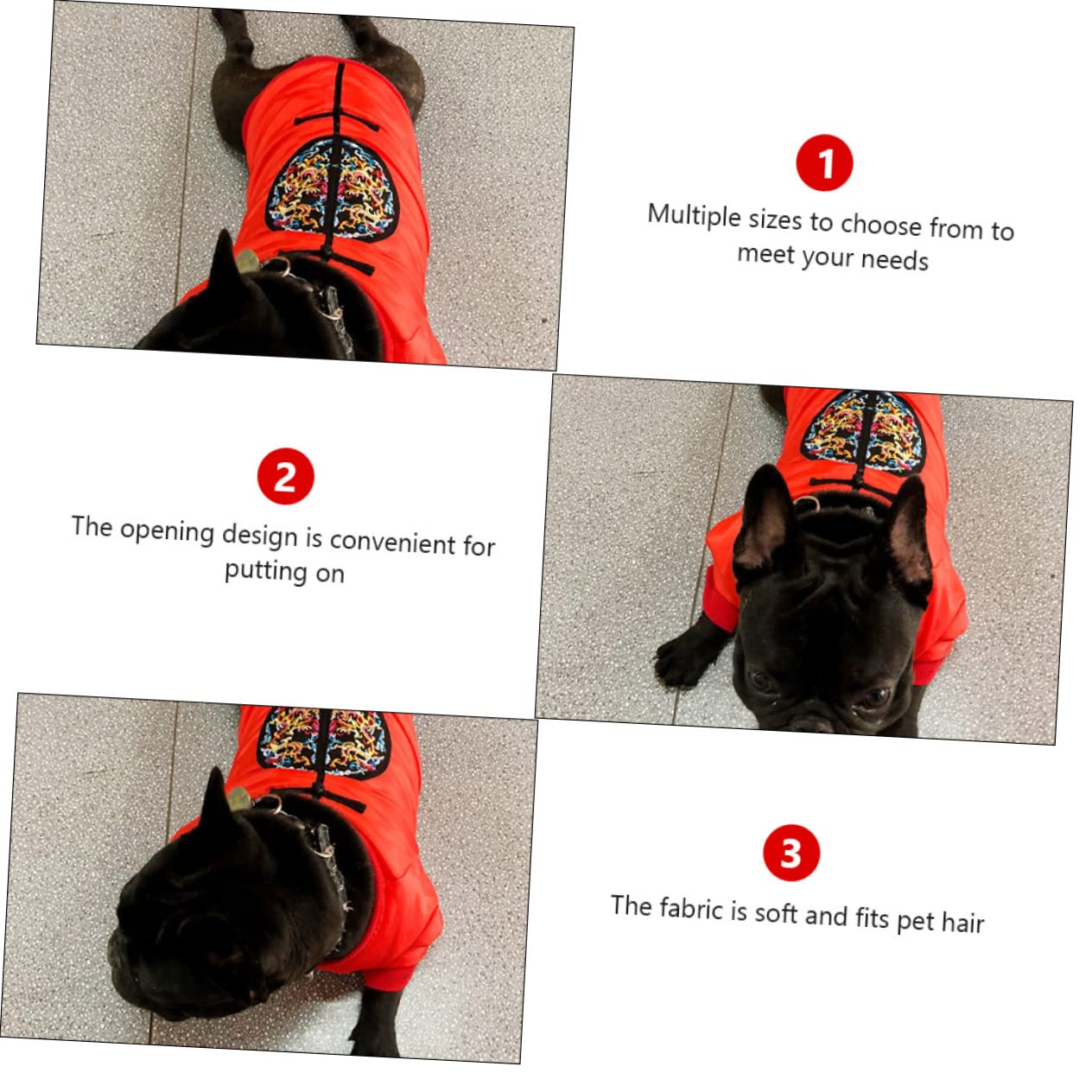 1
Multiple sizes to choose from to meet your needs

2
The opening design is convenient for putting on

3
The fabric is soft and fits pet hair