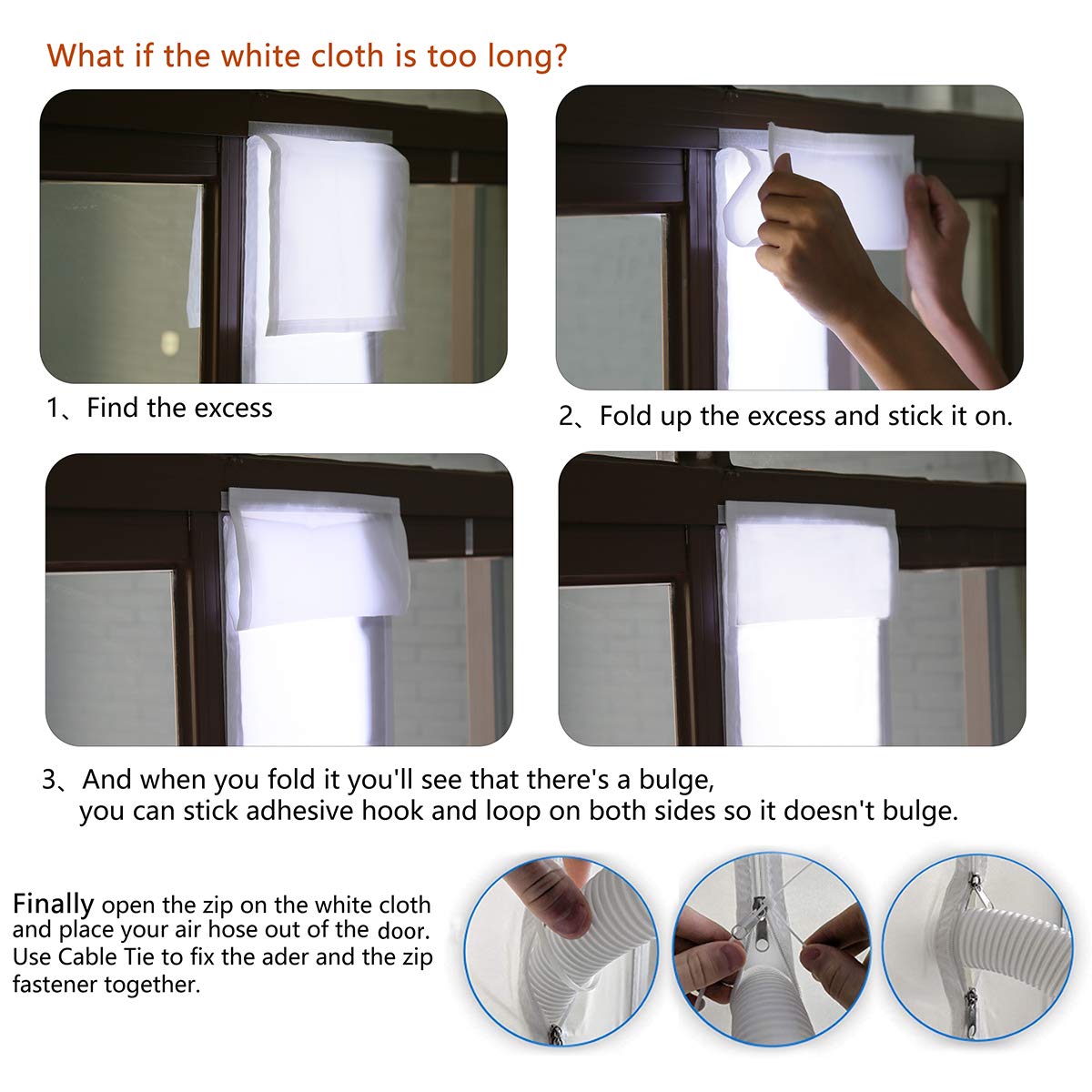 What if the white cloth is too long?

1、Find the excess

2、Fold up the excess and stick it on.

3、And when you fold it you'll see that there's a bulge, you can stick adhesive hook and loop on both sides so it doesn't bulge.

Finally open the zip on the white cloth and place your air hose out of the door. Use Cable Tie to fix the ader and the zip fastener together.