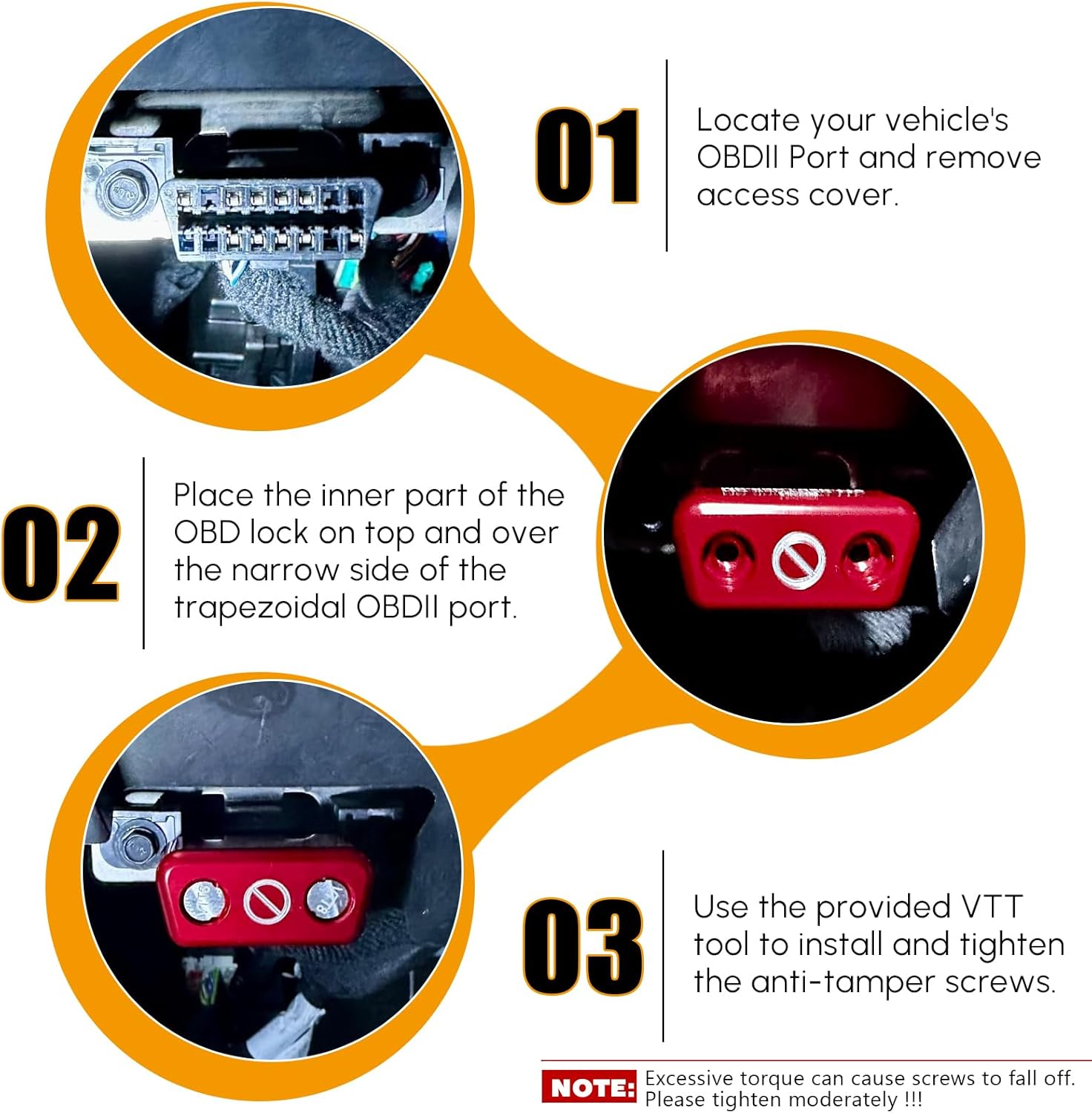 01

Locate your vehicle's OBDII Port and remove access cover.

02

Place the inner part of the OBD lock on top and over the narrow side of the trapezoidal OBDII port.

03

Use the provided VTT tool to install and tighten the anti-tamper screws.

NOTE: Excessive torque can cause screws to fall off. Please tighten moderately !!!