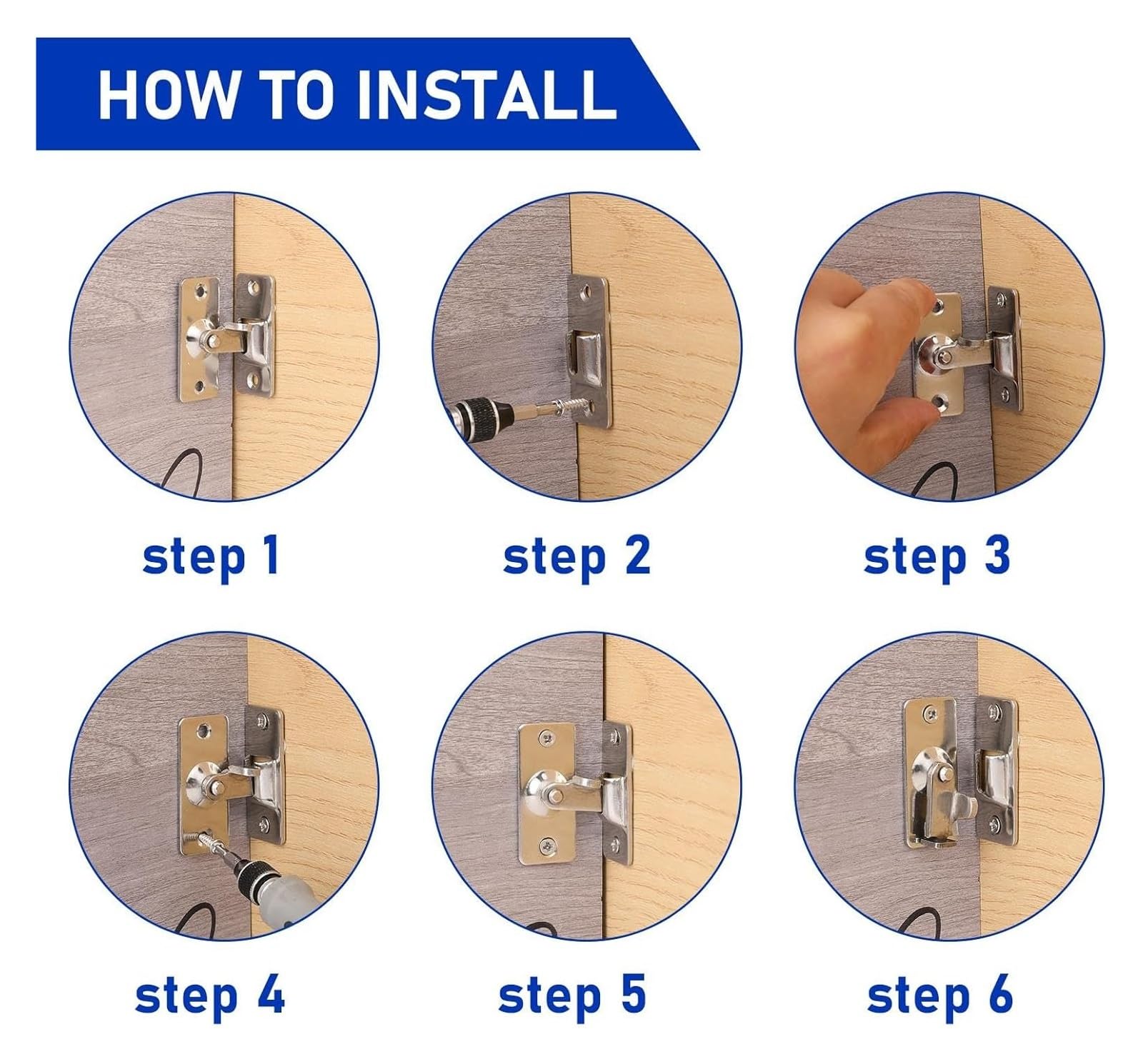 HOW TO INSTALL

step 1

step 2

step 3

step 4

step 5

step 6