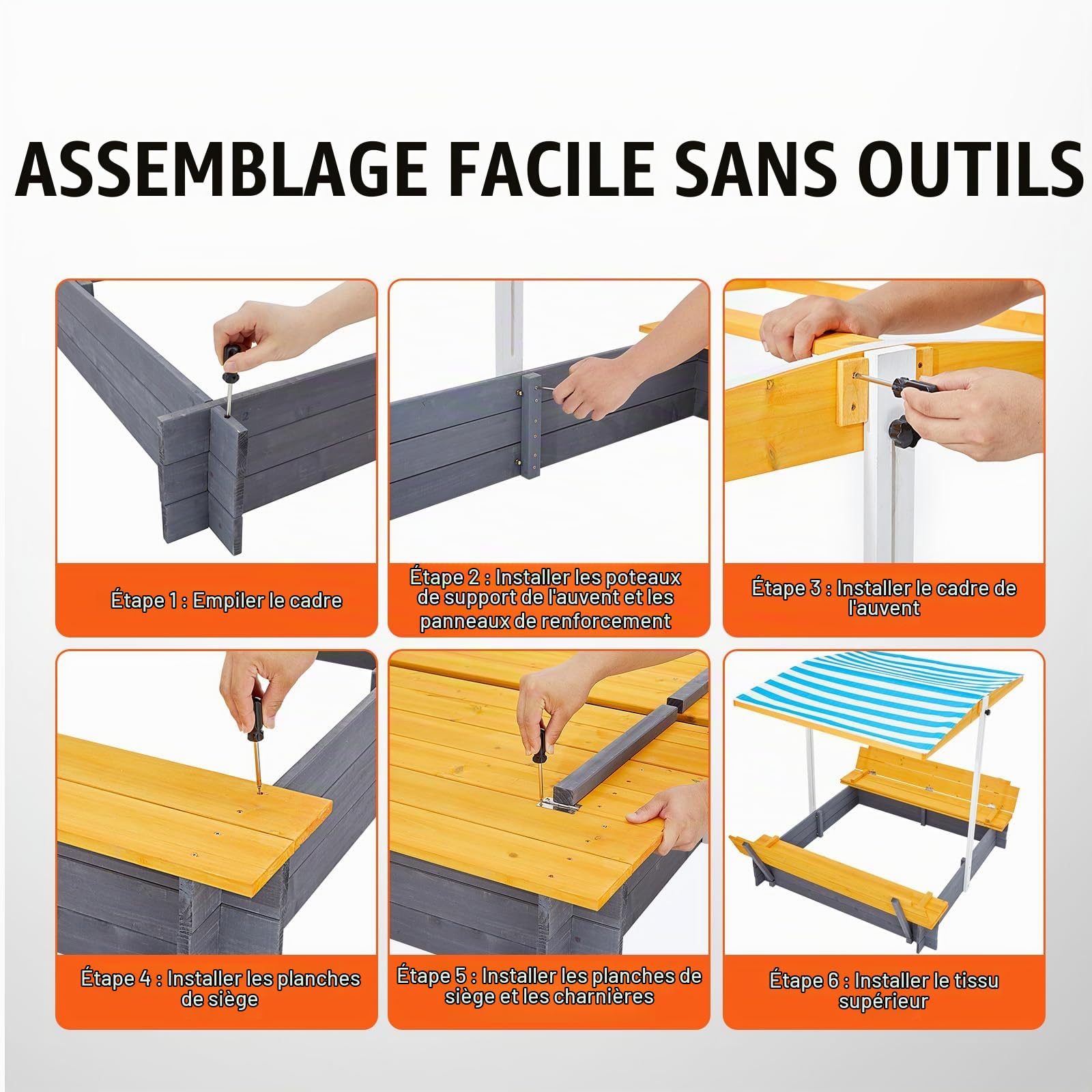 ASSEMBLAGE FACILE SANS OUTILS

Étape 1 : Empiler le cadre

Étape 2 : Installer les poteaux de support de l'auvent et les panneaux de renforcement

Étape 3 : Installer le cadre de l'auvent

Étape 4 : Installer les planches de siège

Étape 5 : Installer les planches de siège et les charnières

Étape 6 : Installer le tissu supérieur