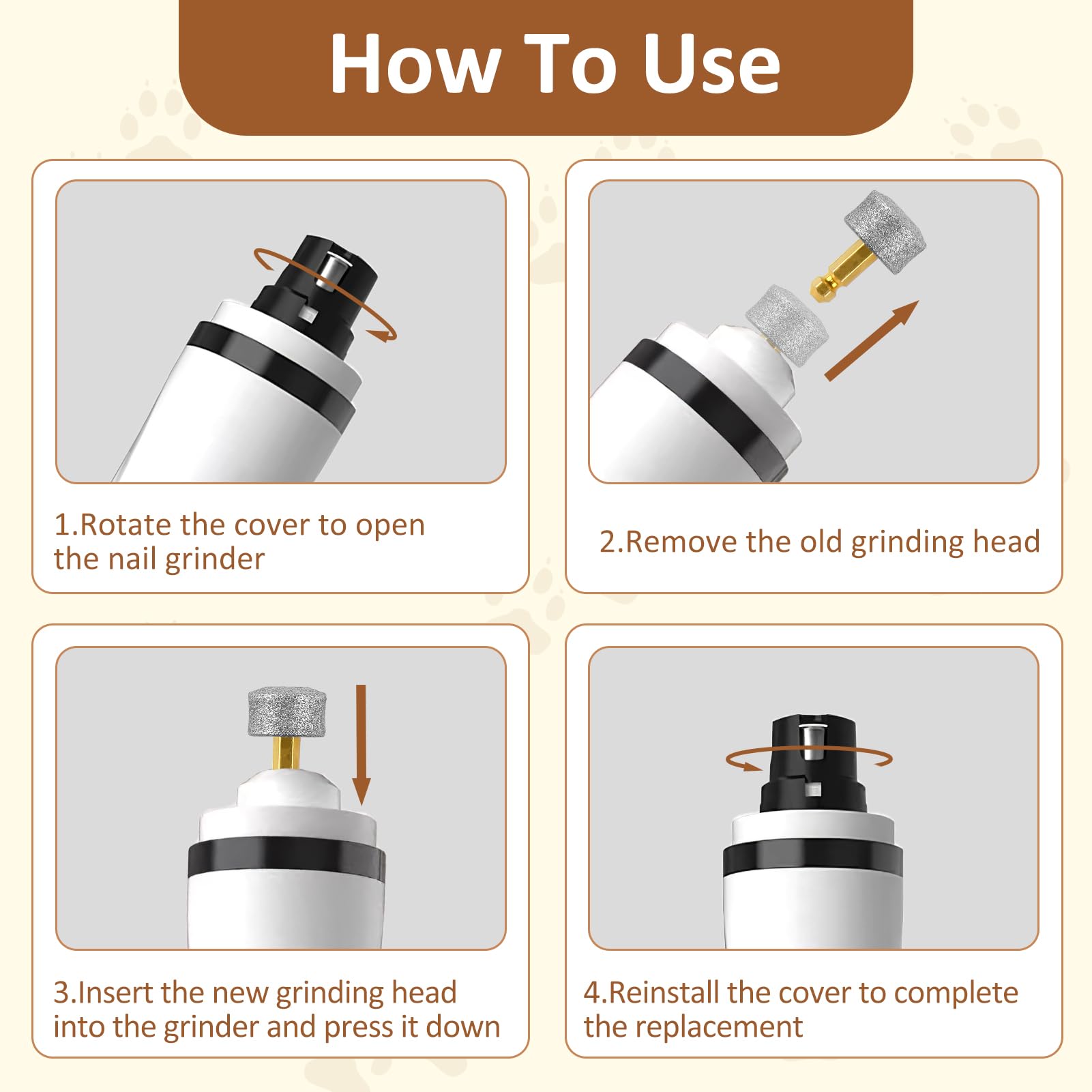 How To Use

1.Rotate the cover to open the nail grinder

2.Remove the old grinding head

3.Insert the new grinding head into the grinder and press it down

4.Reinstall the cover to complete the replacement