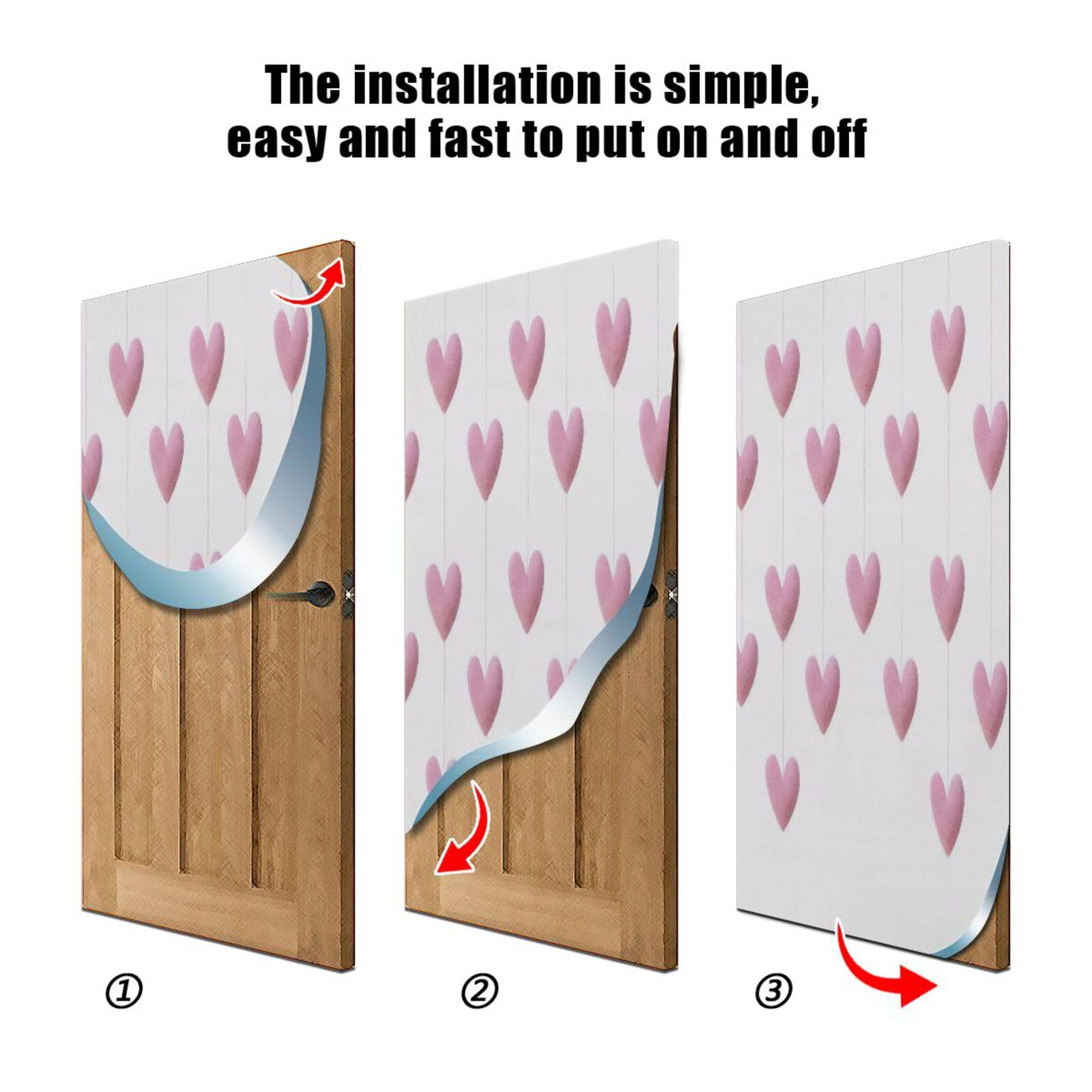 The installation is simple, easy and fast to put on and off

①

②

③