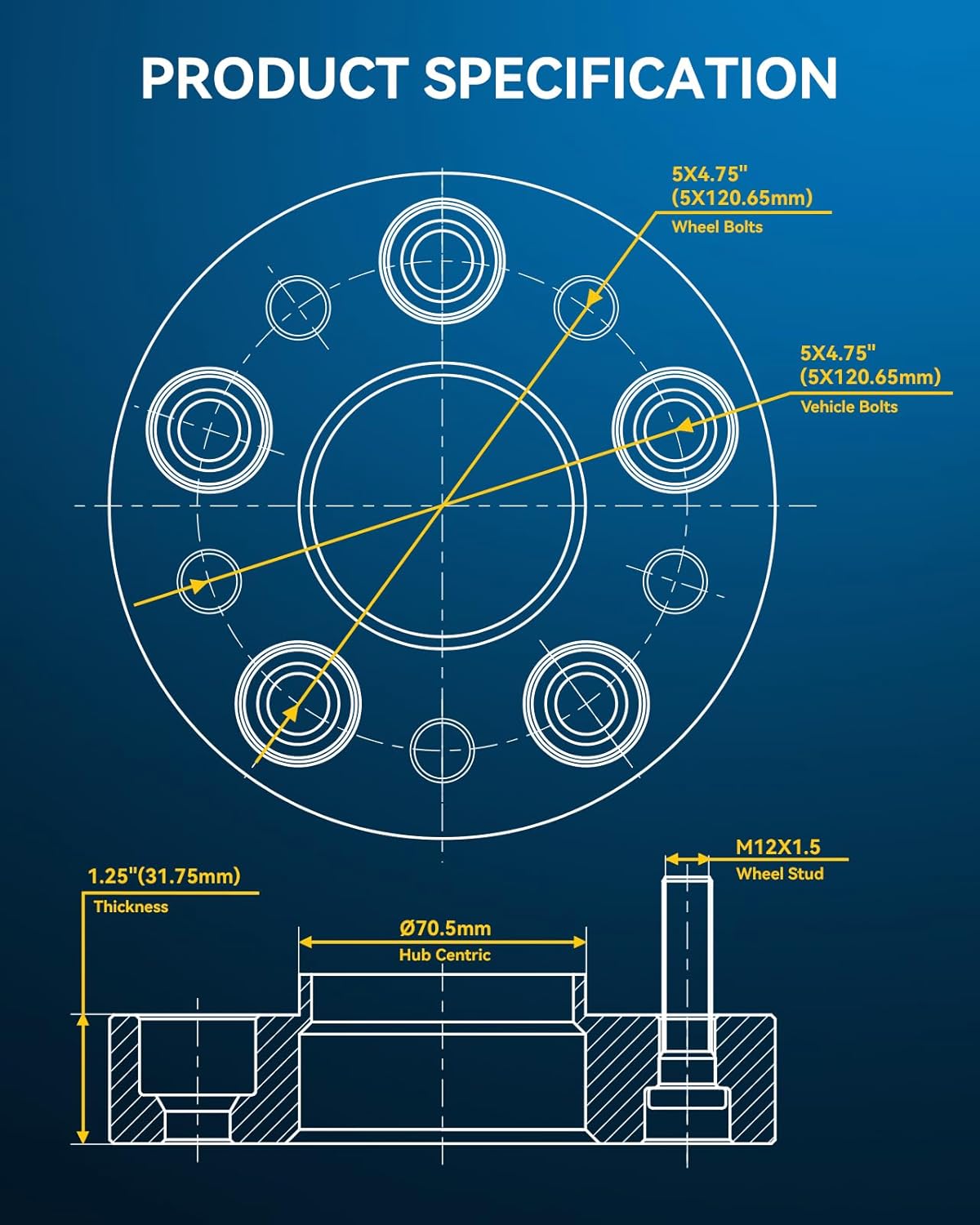 PRODUCT SPECIFICATION

5X4.75"
(5X120.65mm)
Wheel Bolts

5X4.75"
(5X120.65mm)
Vehicle Bolts

M12X1.5
Wheel Stud

1.25"(31.75mm)
Thickness

Ø70.5mm
Hub Centric