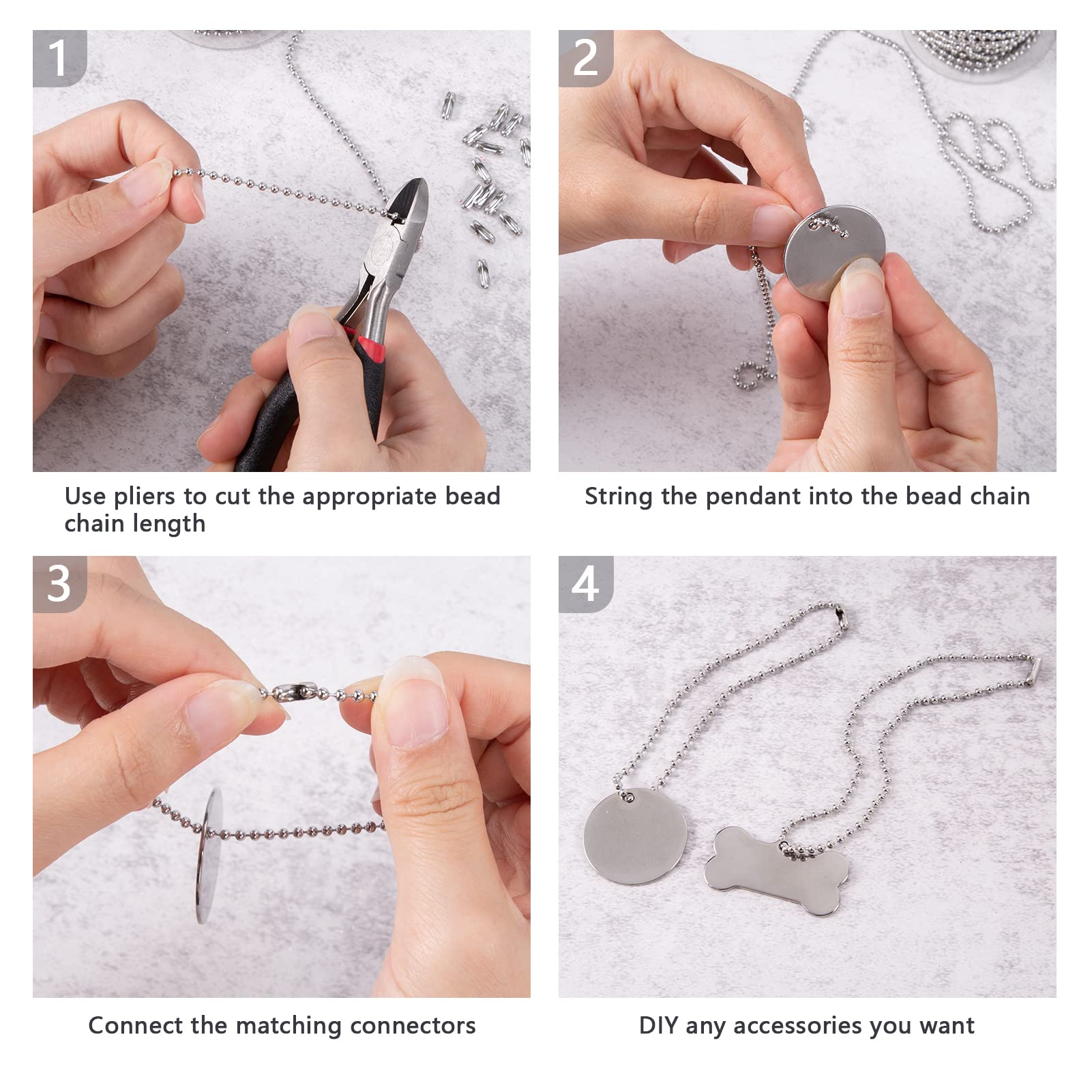 1

Use pliers to cut the appropriate bead chain length

2

String the pendant into the bead chain

3

Connect the matching connectors

4

DIY any accessories you want