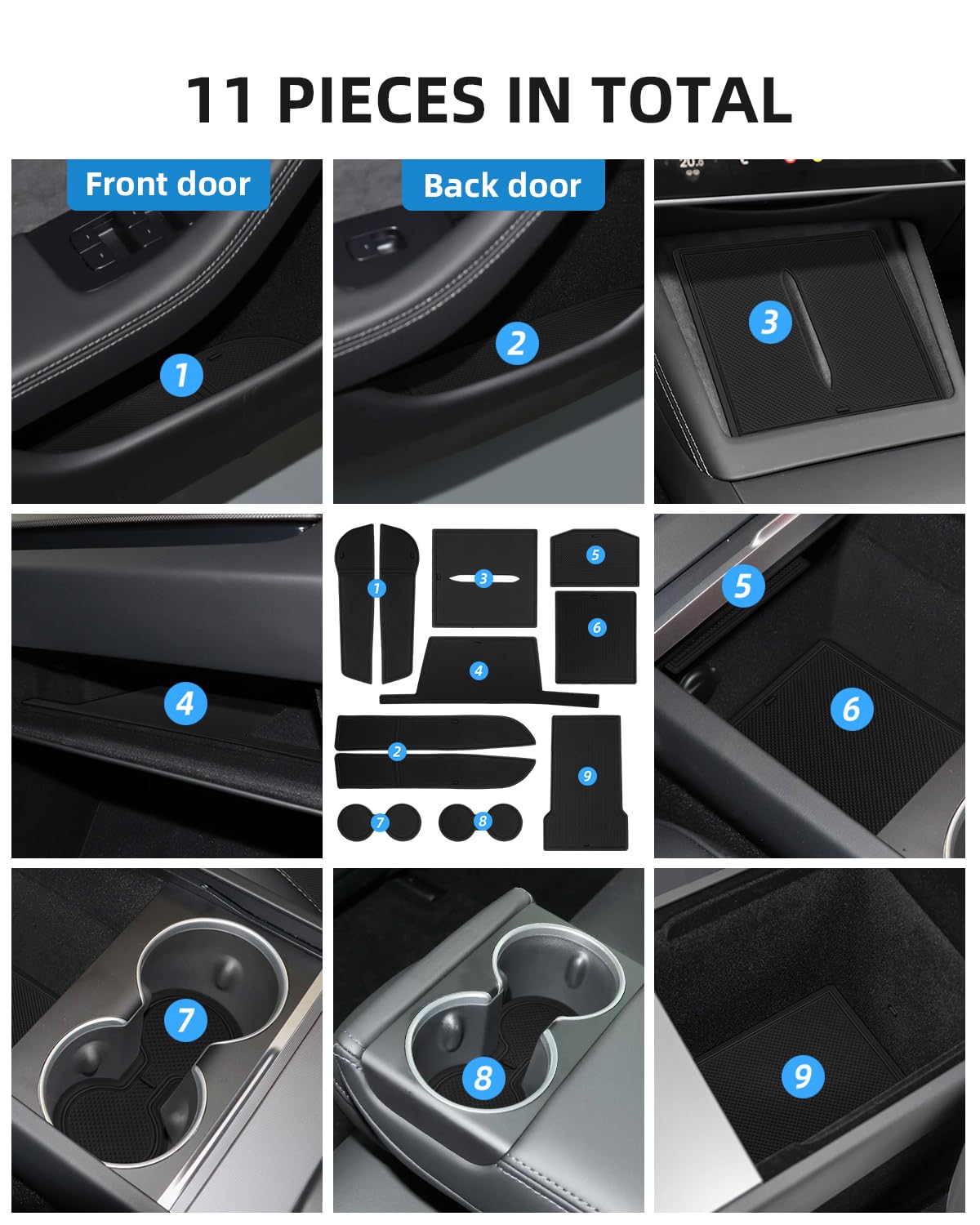 11 PIECES IN TOTAL

Front door

1

Back door

2

20.5

3

4

1

3

5

6

4

2

9

7

8

5

6

7

8

9