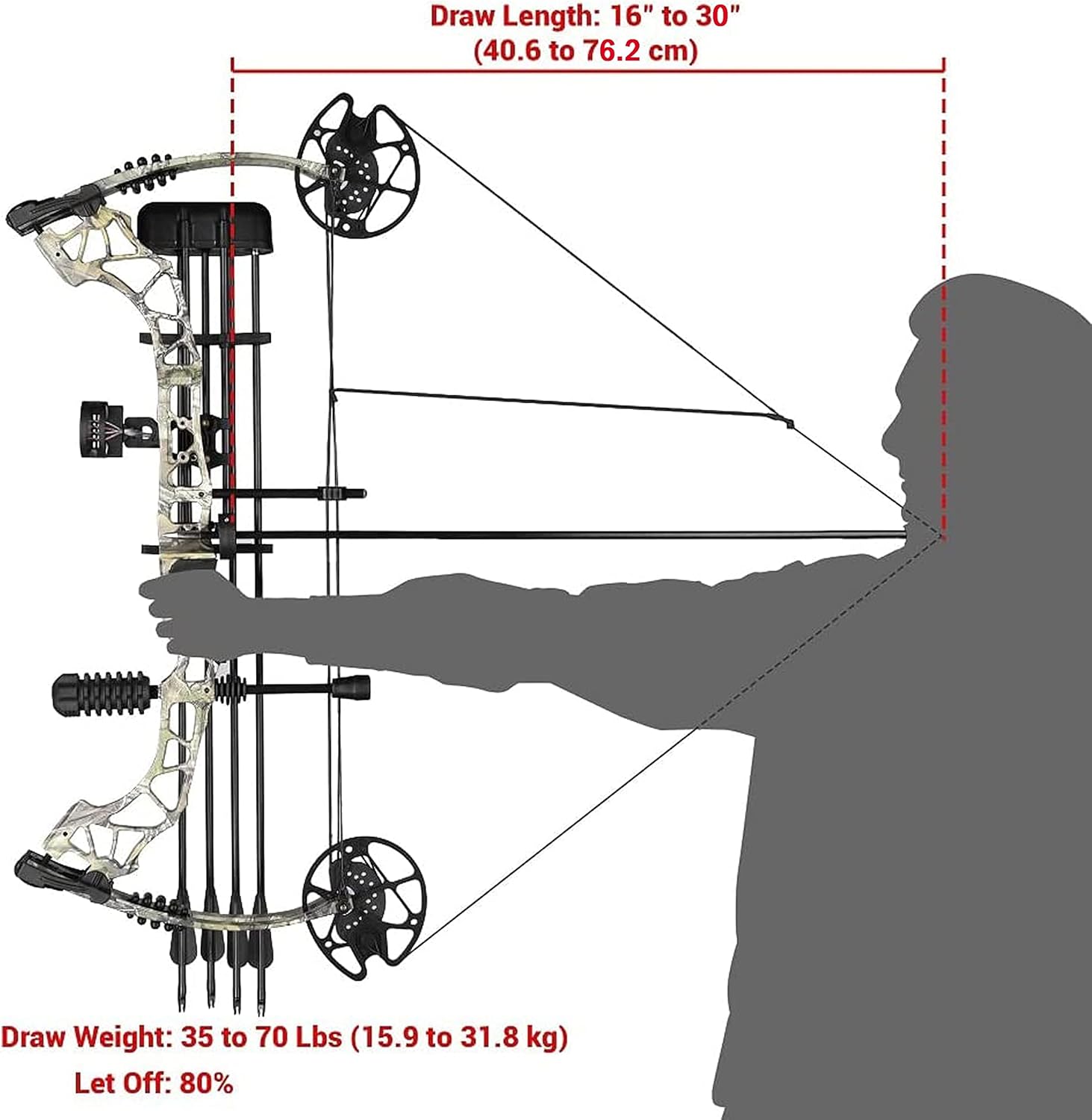 Draw Length: 16" to 30"
(40.6 to 76.2 cm)

Draw Weight: 35 to 70 Lbs (15.9 to 31.8 kg)

Let Off: 80%