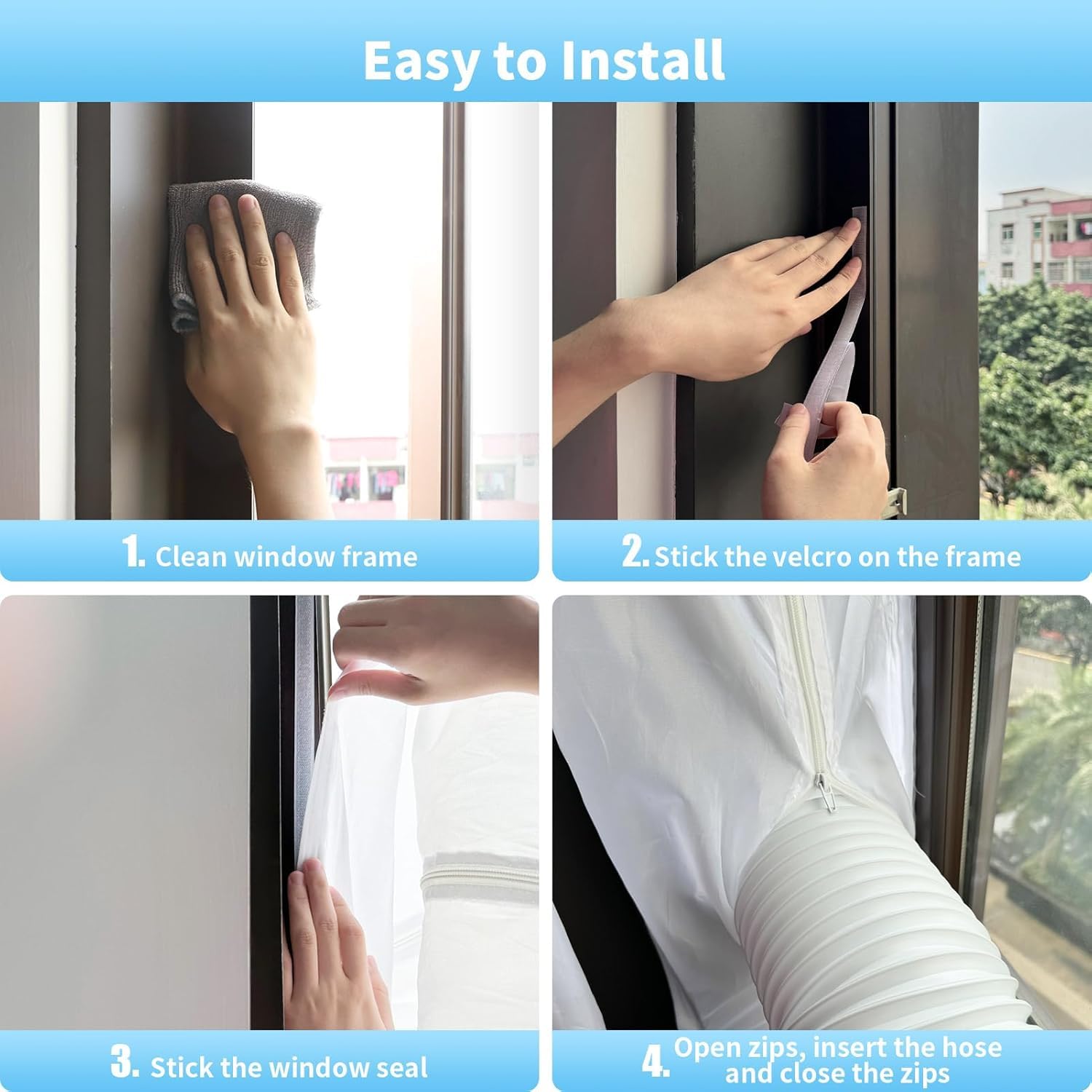 Easy to Install

1. Clean window frame

2. Stick the velcro on the frame

3. Stick the window seal

4. Open zips, insert the hose and close the zips