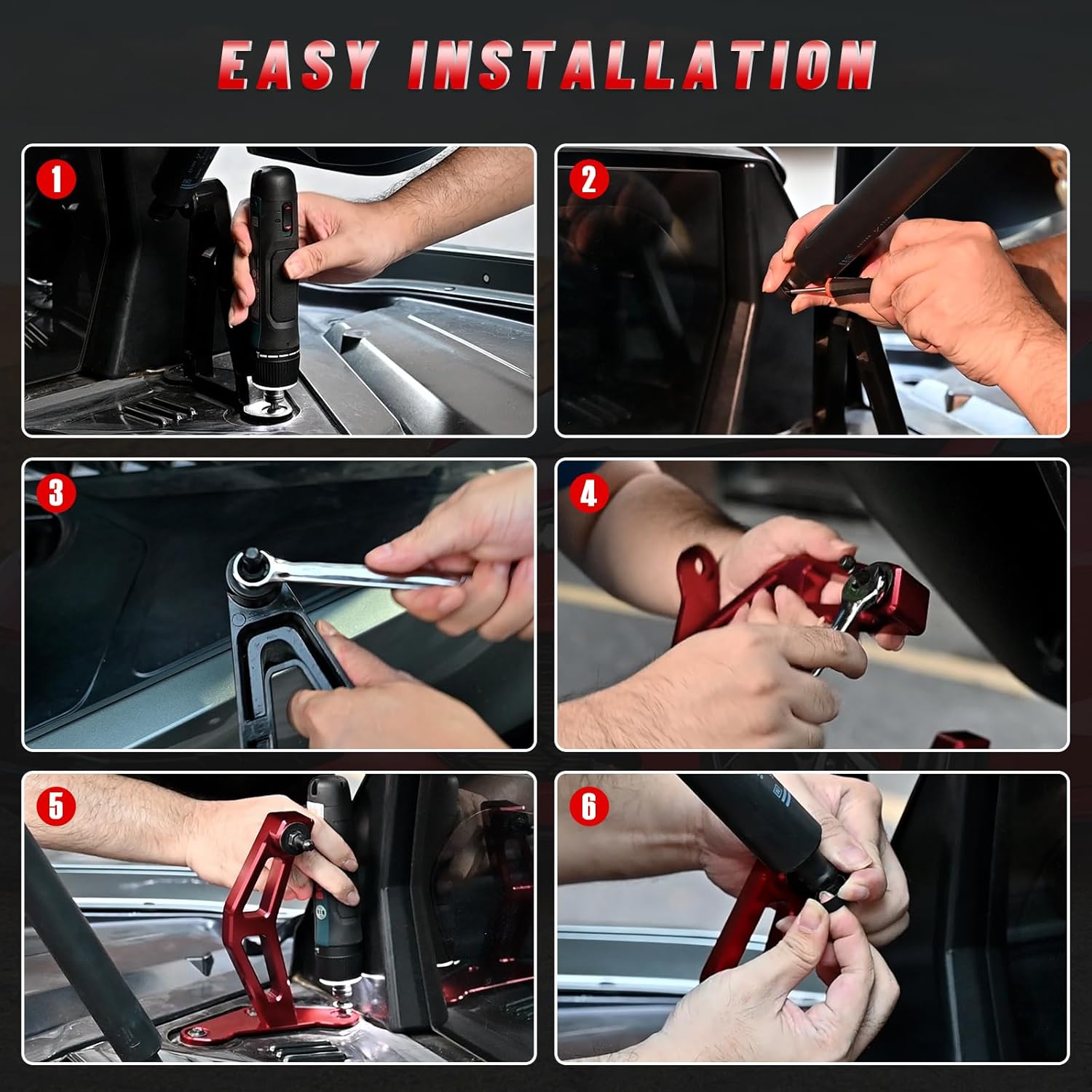 EASY INSTALLATION

1

2

3

4

5

6