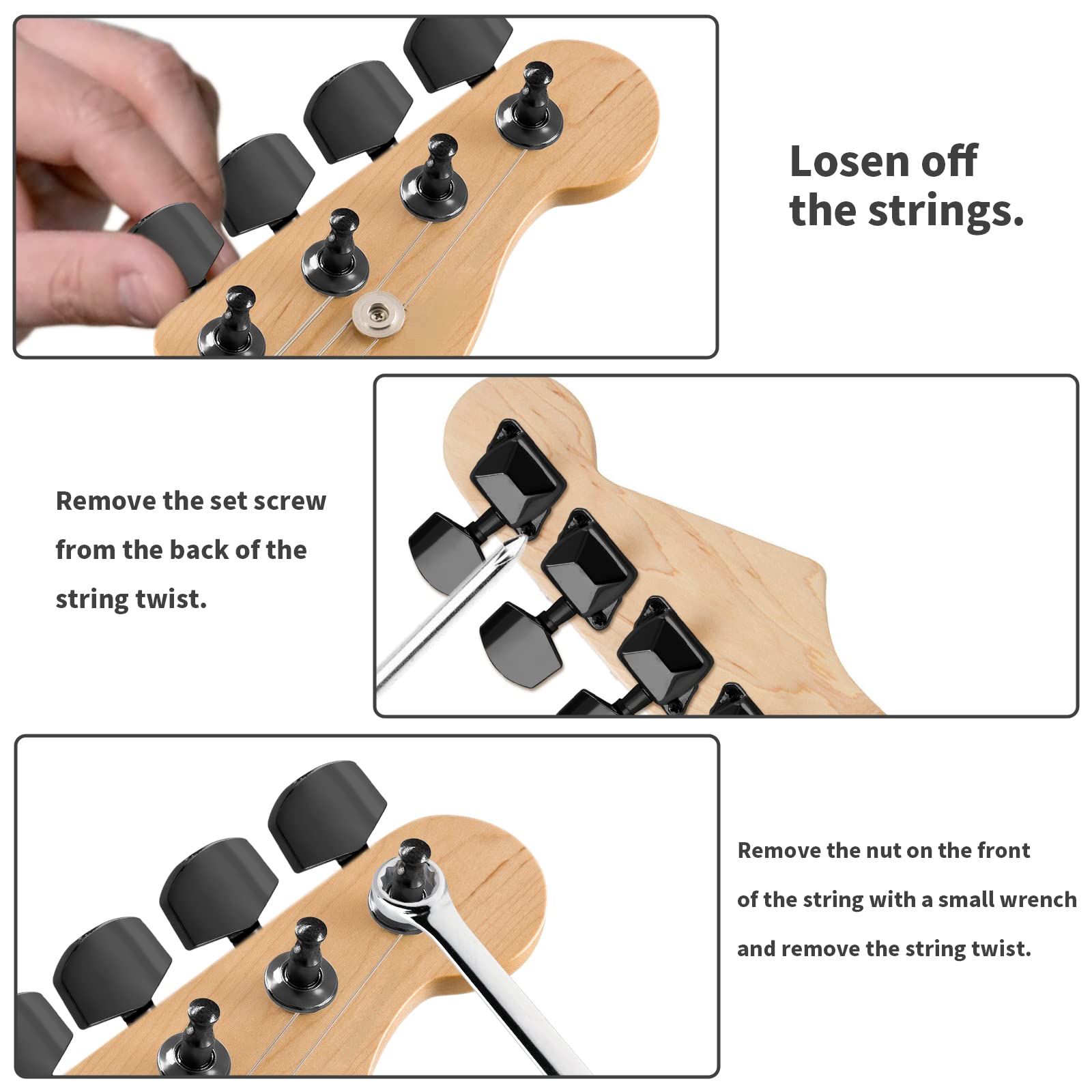 Losen off the strings.

Remove the set screw from the back of the string twist.

Remove the nut on the front of the string with a small wrench and remove the string twist.