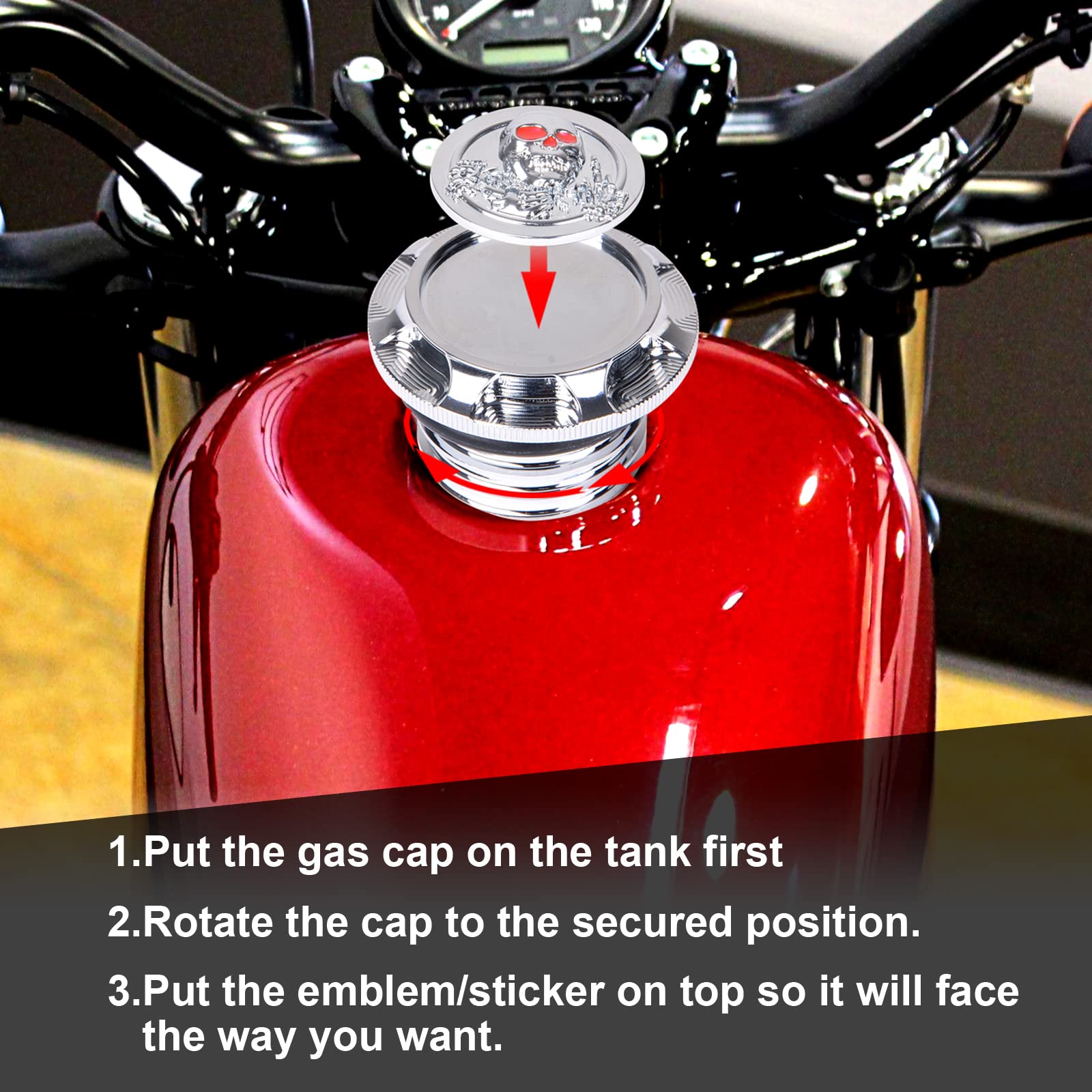 1.Put the gas cap on the tank first

2.Rotate the cap to the secured position.

3.Put the emblem/sticker on top so it will face the way you want.