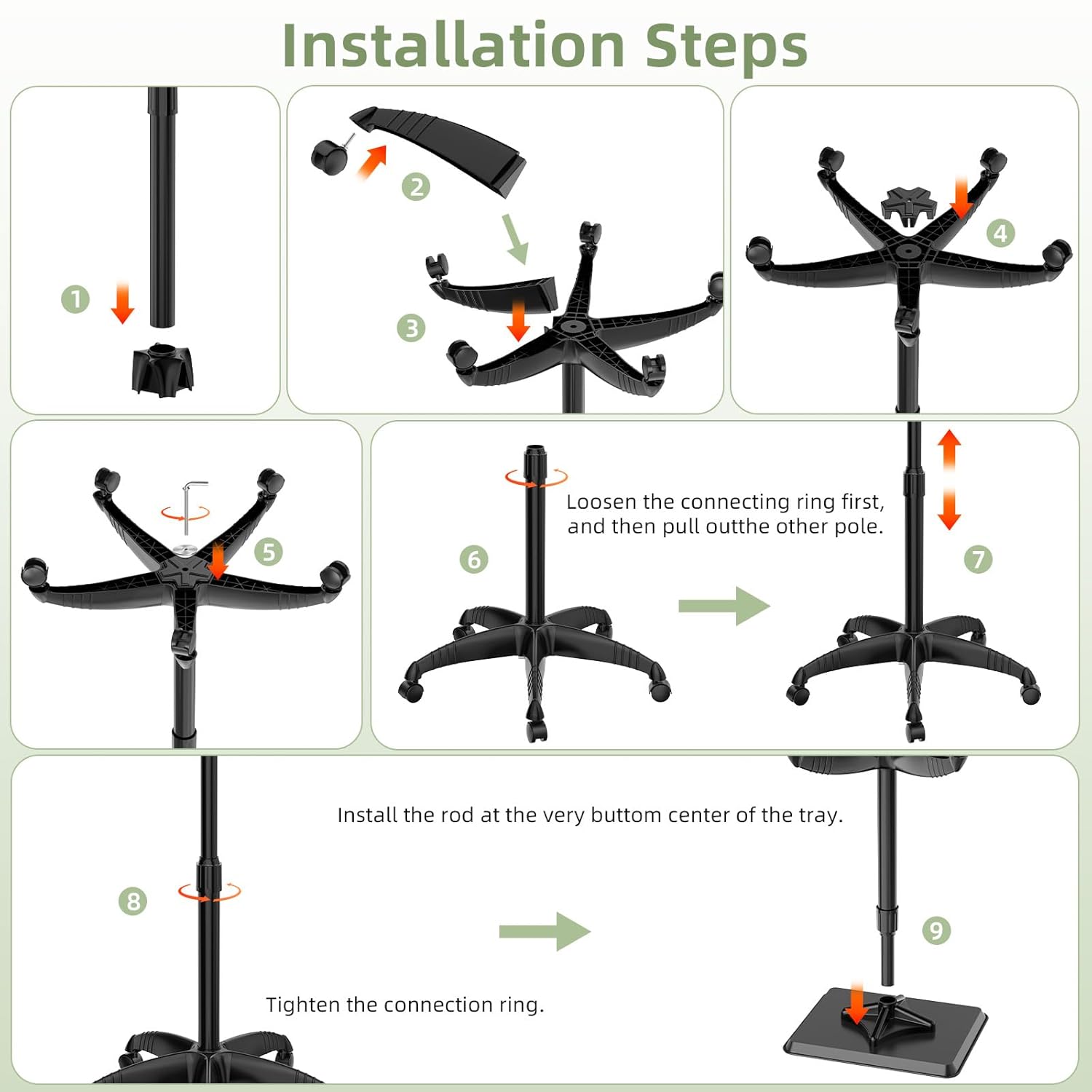 Installation Steps

1

2

3

4

5

6

Loosen the connecting ring first, and then pull outthe other pole.

7

Install the rod at the very buttom center of the tray.

8

9

Tighten the connection ring.