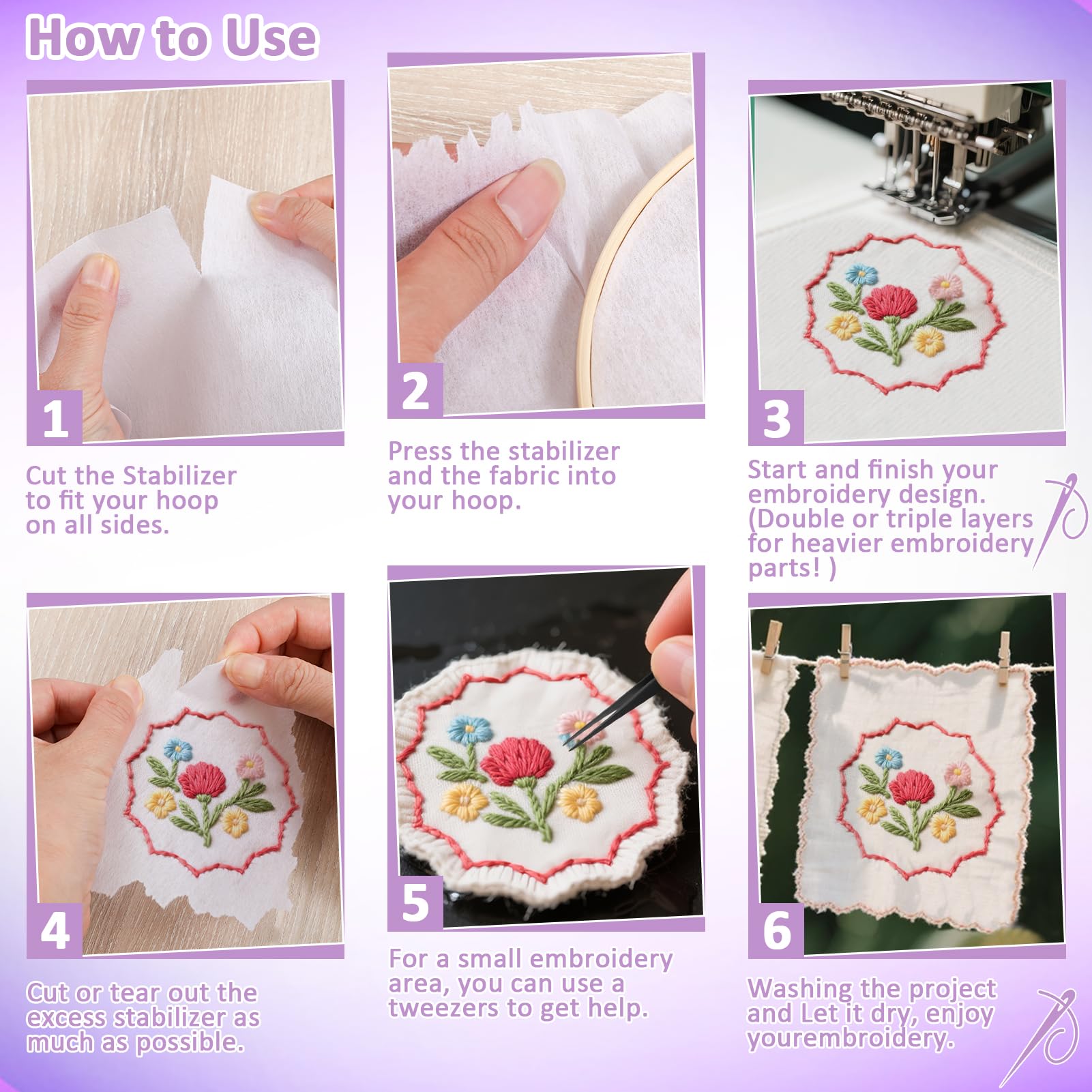 How to Use

1

Cut the Stabilizer to fit your hoop on all sides.

2

Press the stabilizer and the fabric into your hoop.

3

Start and finish your embroidery design. (Double or triple layers for heavier embroidery parts! )

4

Cut or tear out the excess stabilizer as much as possible.

5

For a small embroidery area, you can use a tweezers to get help.

6

Washing the project and Let it dry, enjoy yourembroidery.