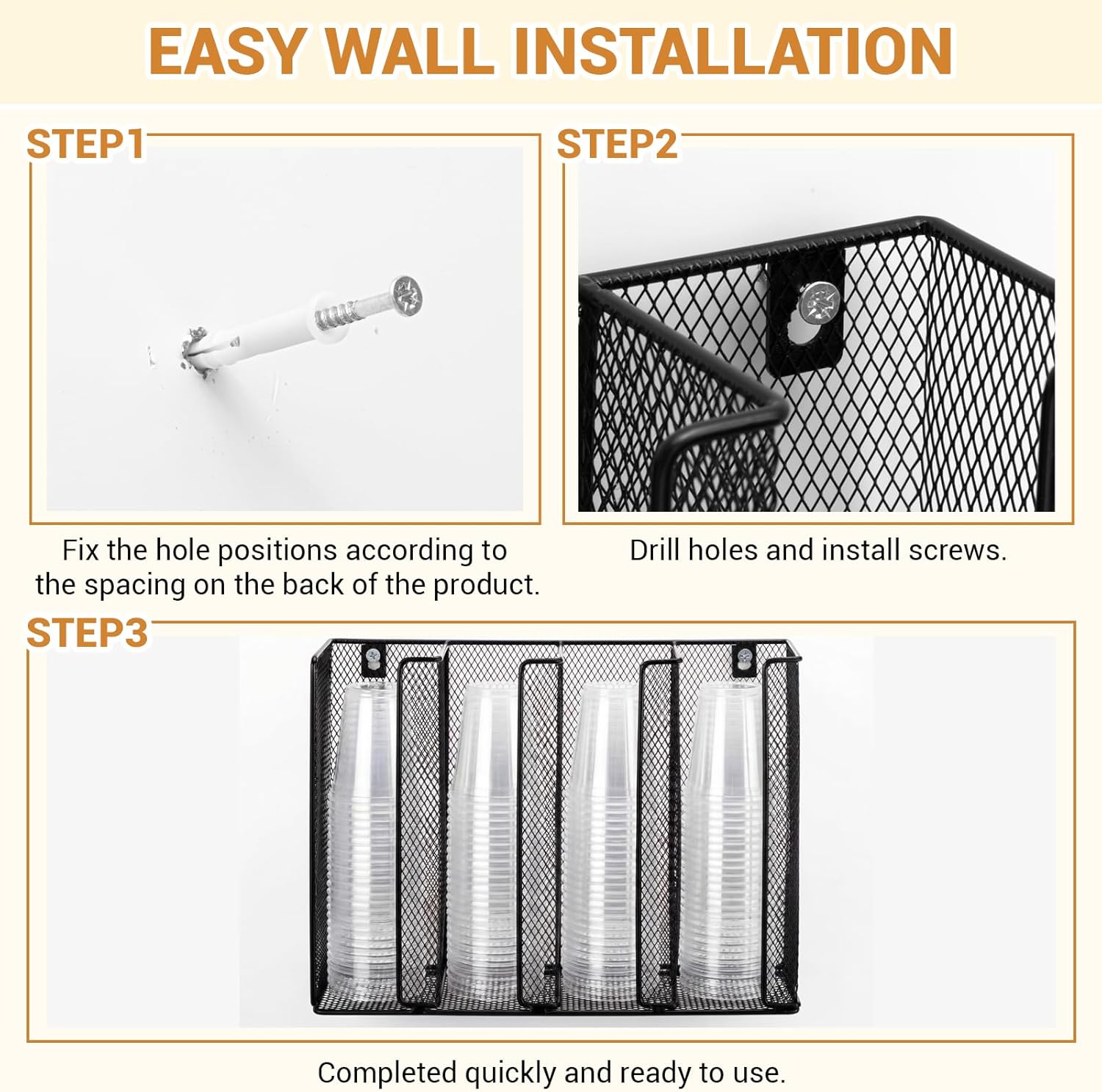 EASY WALL INSTALLATION

STEP1

Fix the hole positions according to the spacing on the back of the product.

STEP2

Drill holes and install screws.

STEP3

Completed quickly and ready to use.