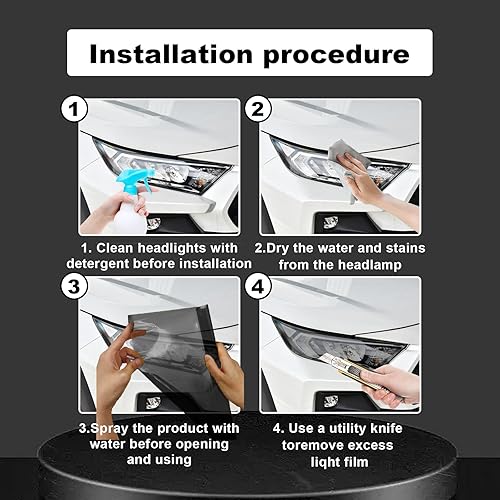 Installation procedure

1

1. Clean headlights with detergent before installation

2

2.Dry the water and stains from the headlamp

3

3.Spray the product with water before opening and using

4

4. Use a utility knife toremove excess liqht film