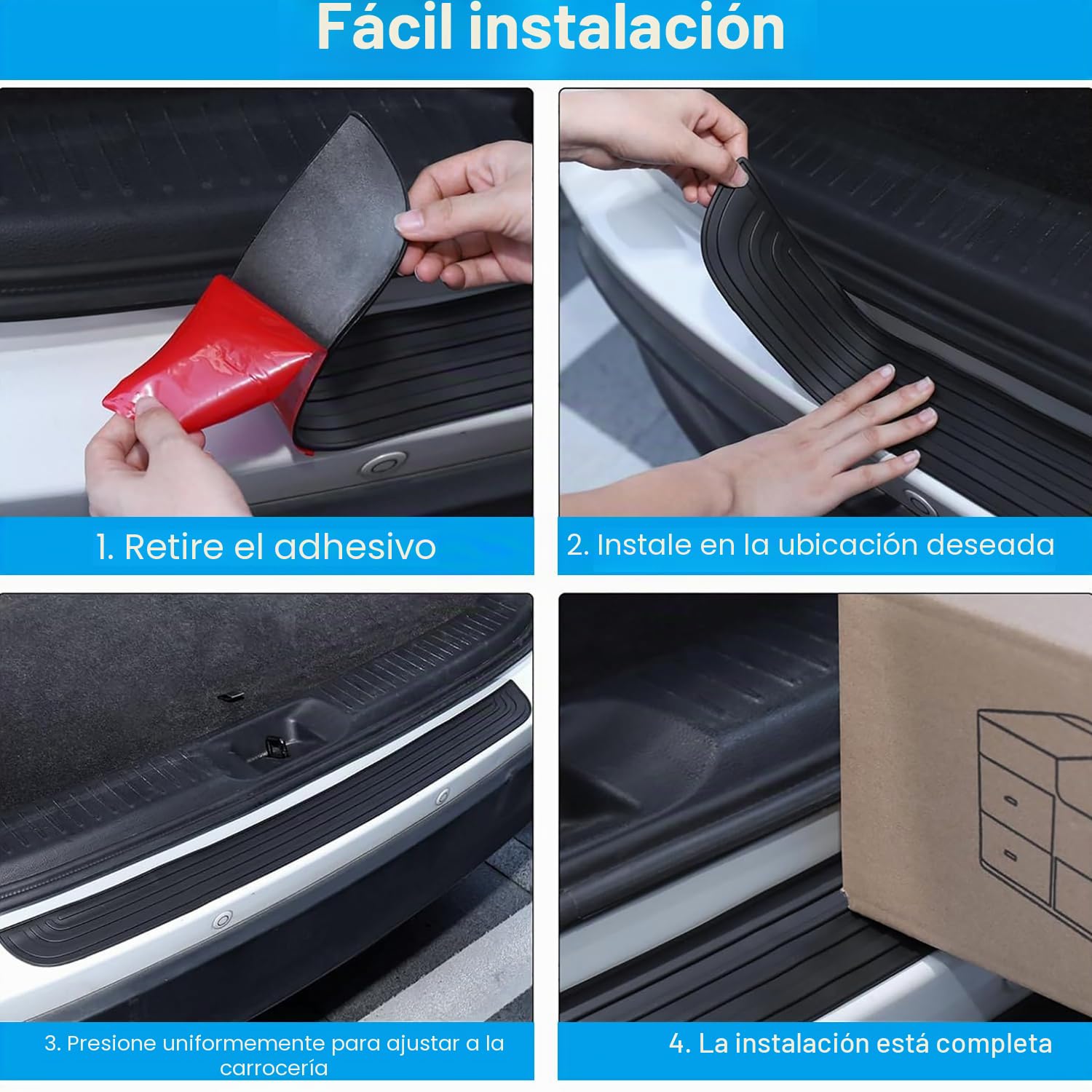 Fácil instalación

1. Retire el adhesivo

2. Instale en la ubicación deseada

3. Presione uniformemente para ajustar a la carrocería

4. La instalación está completa