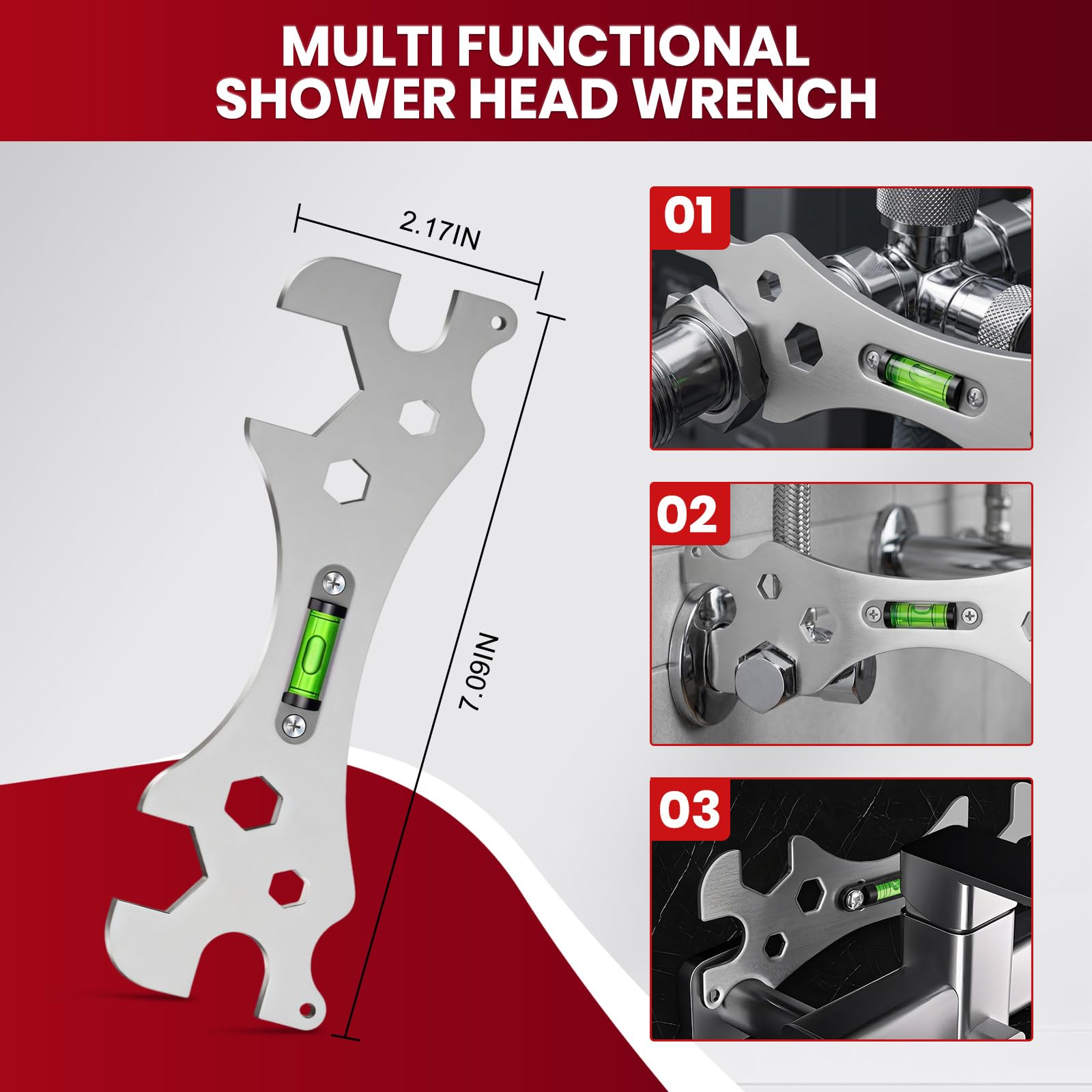 MULTI FUNCTIONAL
SHOWER HEAD WRENCH

2.17IN

7.09IN

01

02

03